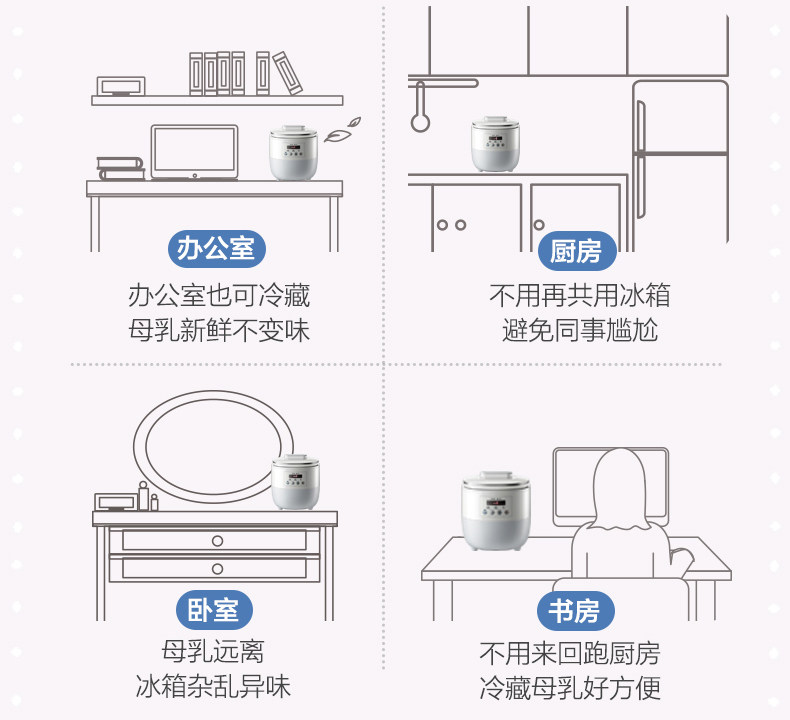 办公室

办公室也可冷藏
母乳新鲜不变味

厨房

不用再共用冰箱
避免同事尴尬

卧室

母乳远离
冰箱杂乱异味

书房

不用来回跑厨房
冷藏母乳好方便