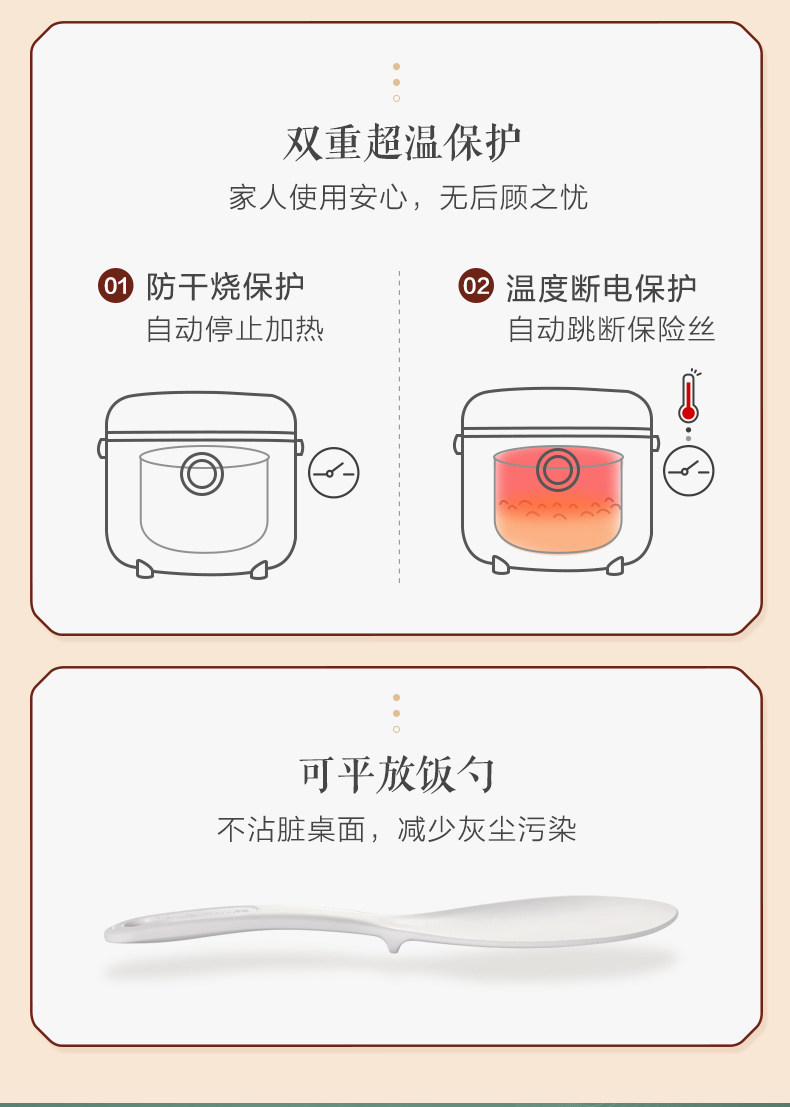 双重超温保护

家人使用安心，无后顾之忧

01 防干烧保护

自动停止加热

02 温度断电保护

自动跳断保险丝

可平放饭勺

不沾脏桌面，减少灰尘污染