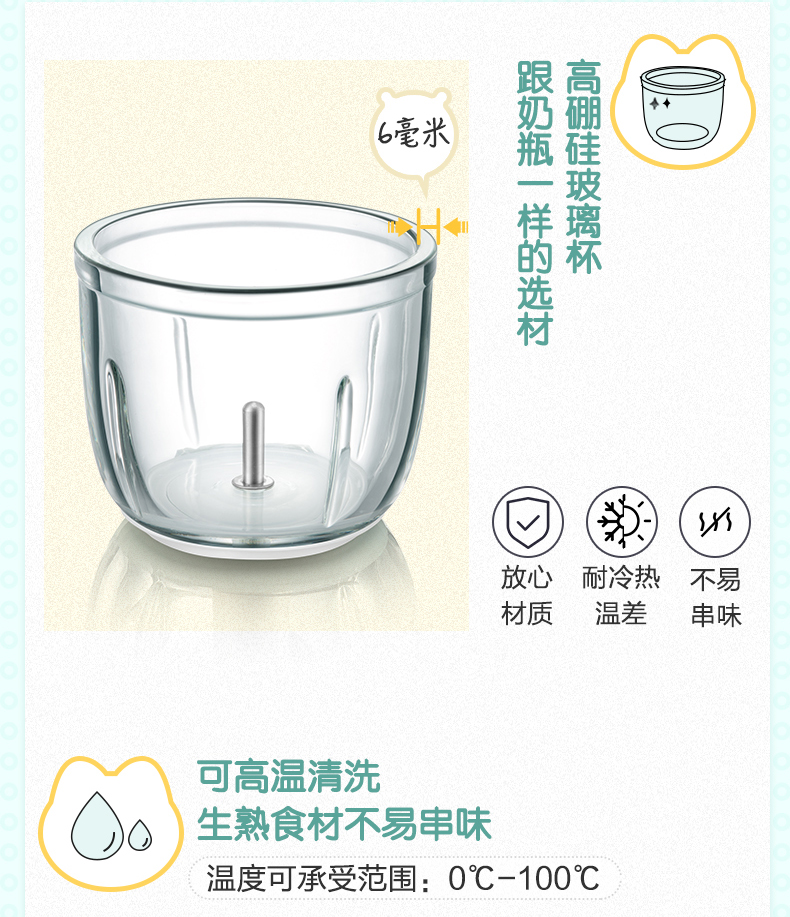 6毫米

高硼硅玻璃杯

跟奶瓶一样的选材

放心材质

耐冷热温差

不易串味

可高温清洗
生熟食材不易串味

温度可承受范围：0℃-100℃