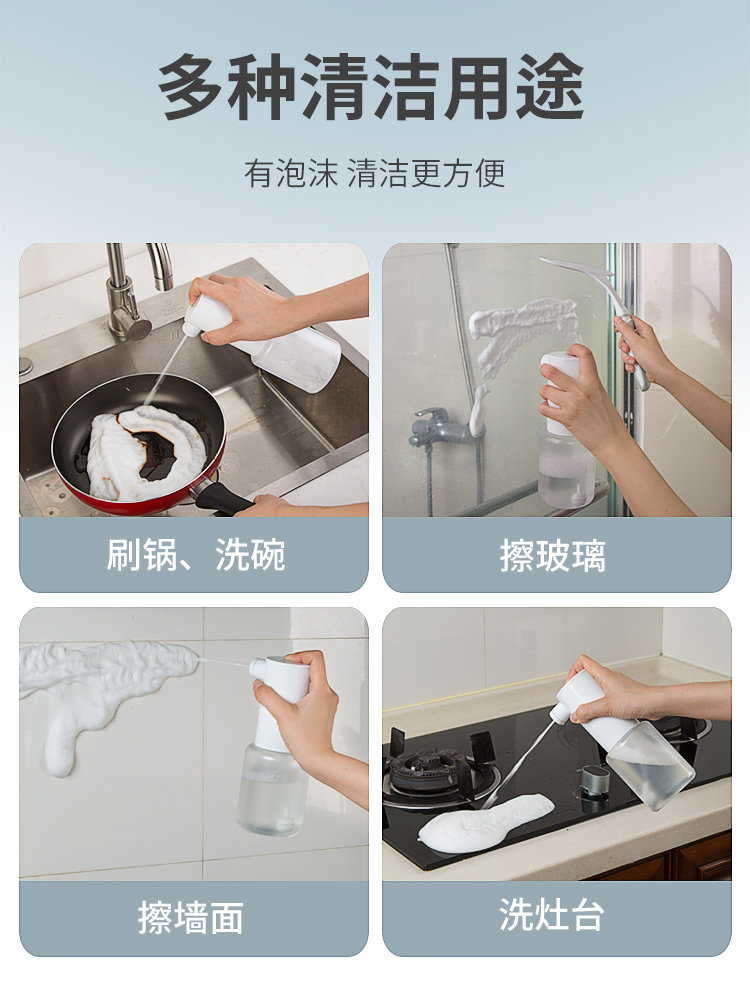 多种清洁用途

有泡沫 清洁更方便

刷锅、洗碗

擦玻璃

擦墙面

洗灶台