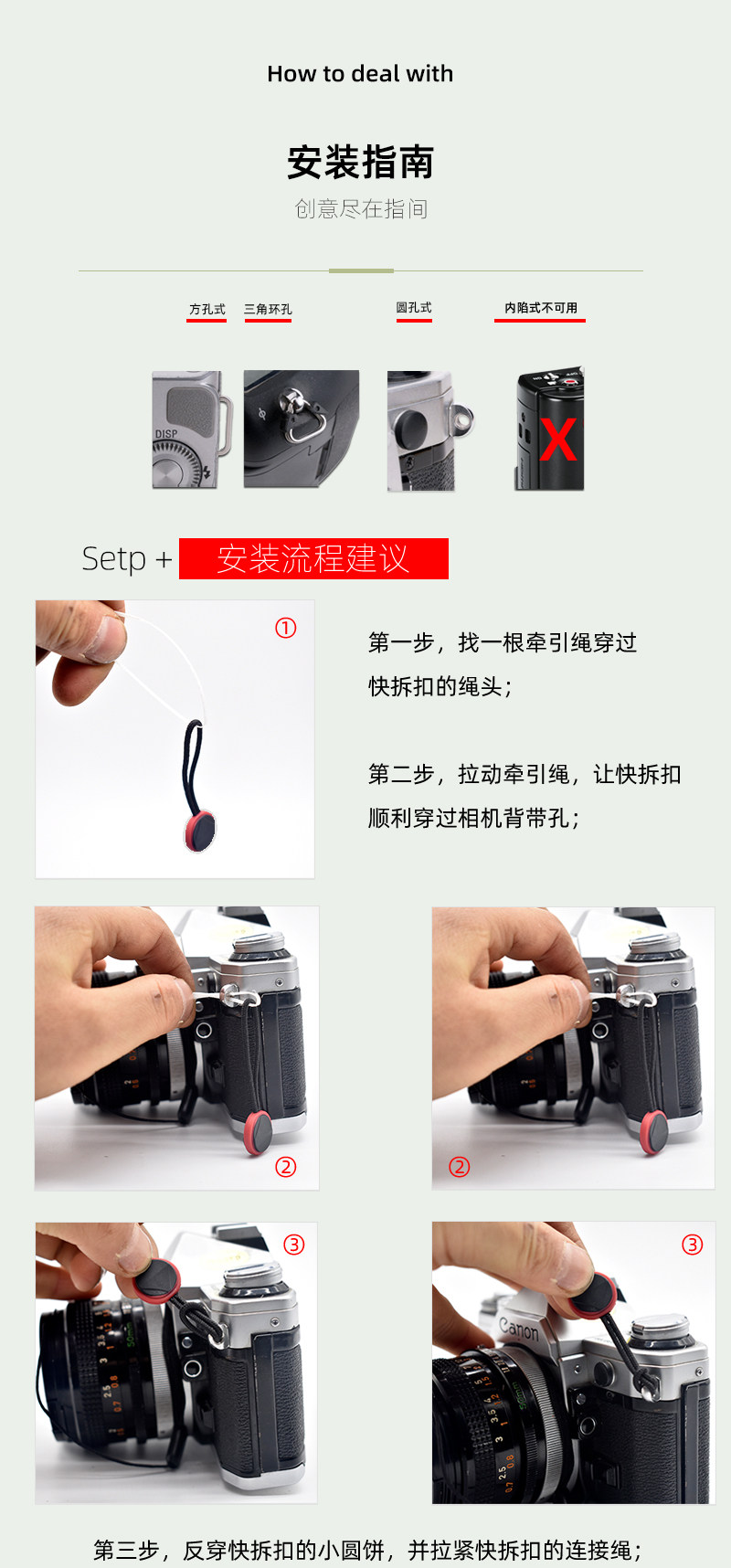 How to deal with

安装指南

创意尽在指间

方孔式　三角环孔　圆孔式　内陷式不可用

DISP

X

Setp + 安装流程建议

①

第一步，找一根牵引绳穿过快拆扣的绳头；

第二步，拉动牵引绳，让快拆扣顺利穿过相机背带孔；

②

②

③

③

Canon

第三步，反穿快拆扣的小圆饼，并拉紧快拆扣的连接绳；