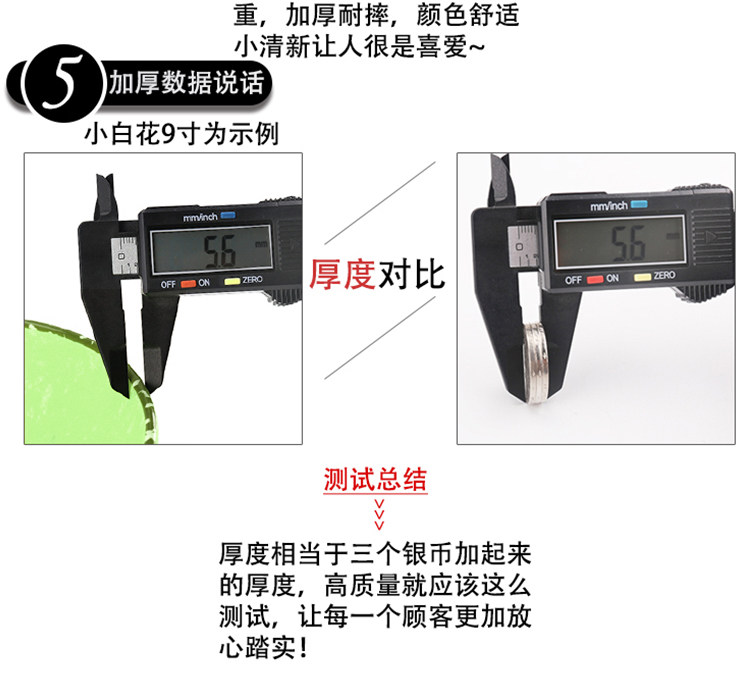 重，加厚耐摔，颜色舒适
小清新让人很是喜爱~

5 加厚数据说话

小白花9寸为示例

mm/inch
5.6 mm
OFF ON ZERO

厚度对比

mm/inch
5.6
OFF ON ZERO

测试总结

厚度相当于三个银币加起来的厚度，高质量就应该这么测试，让每一个顾客更加放心踏实！