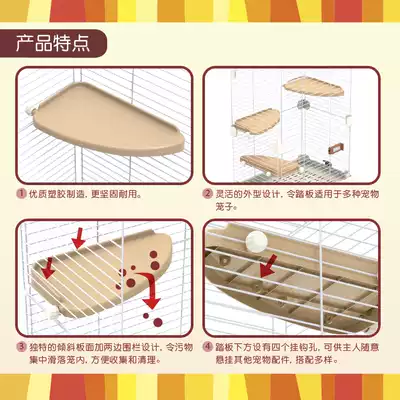 产品特点

1 优质塑胶制造，更坚固耐用。

2 灵活的外型设计，令踏板适用于多种宠物笼子。

3 独特的倾斜板面加两边围栏设计，令污物集中滑落笼内，方便收集和清理。

4 踏板下方设有四个挂钩孔，可供主人随意悬挂其他宠物配件，搭配多样。