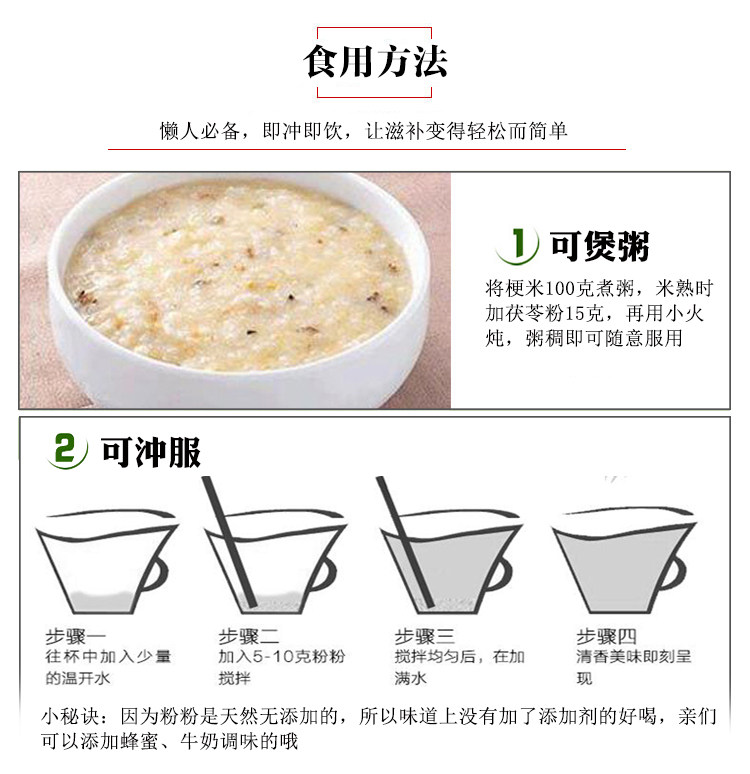 食用方法

懒人必备，即冲即饮，让滋补变得轻松而简单

1 可煲粥

将梗米100克煮粥，米熟时加茯苓粉15克，再用小火炖，粥稠即可随意服用

2 可冲服

步骤一
往杯中加入少量的温开水

步骤二
加入5-10克粉粉搅拌

步骤三
搅拌均匀后，在加满水

步骤四
清香美味即刻呈现

小秘诀：因为粉粉是天然无添加的，所以味道上没有加了添加剂的好喝，亲们可以添加蜂蜜、牛奶调味的哦