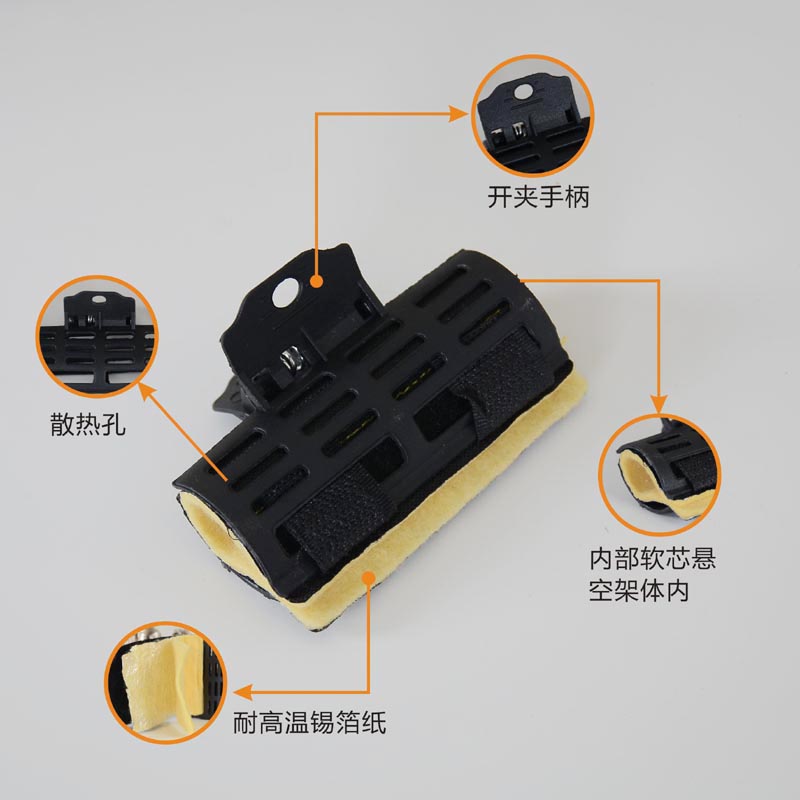 开夹手柄

散热孔

内部软芯悬空架体内

耐高温锡箔纸