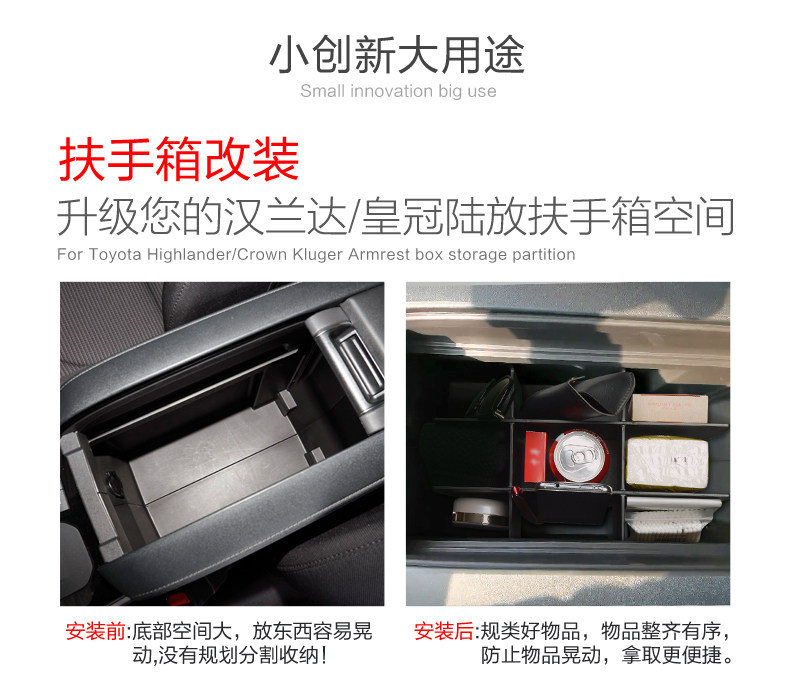 小创新大用途
Small innovation big use

扶手箱改装
升级您的汉兰达/皇冠陆放扶手箱空间
For Toyota Highlander/Crown Kluger Armrest box storage partition

安装前:底部空间大，放东西容易晃动,没有规划分割收纳!

安装后:规类好物品，物品整齐有序，防止物品晃动，拿取更便捷。