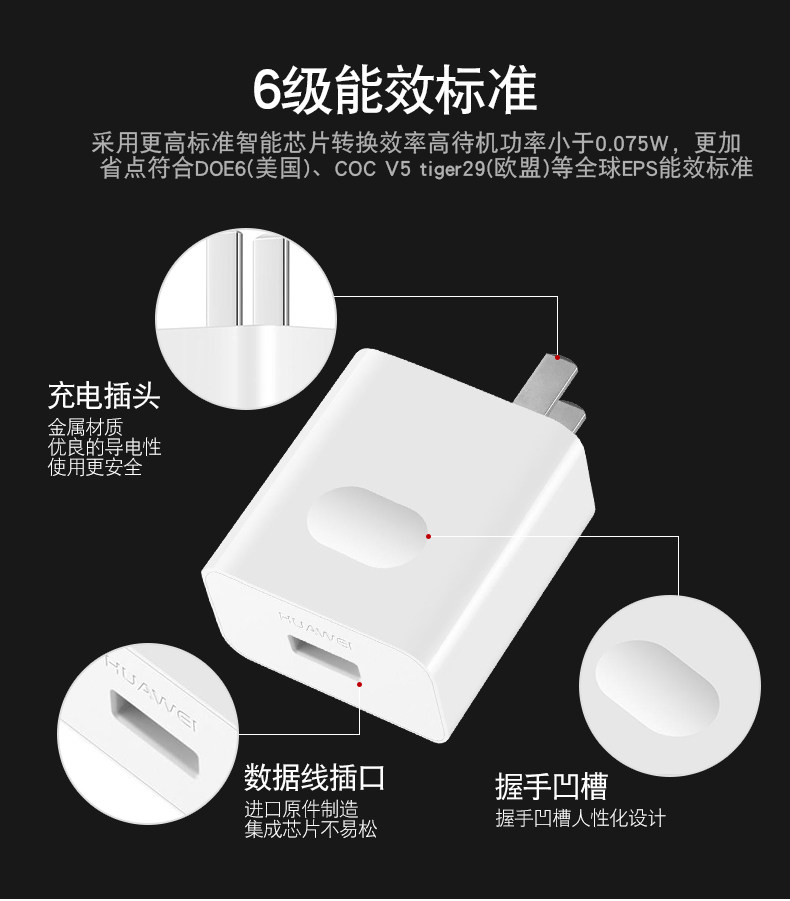 6级能效标准

采用更高标准智能芯片转换效率高待机功率小于0.075W，更加省点符合DOE6(美国)、COC V5 tiger29(欧盟)等全球EPS能效标准

充电插头
金属材质
优良的导电性
使用更安全

HUAWEI

HUAWEI

数据线插口
进口原件制造
集成芯片不易松

握手凹槽
握手凹槽人性化设计