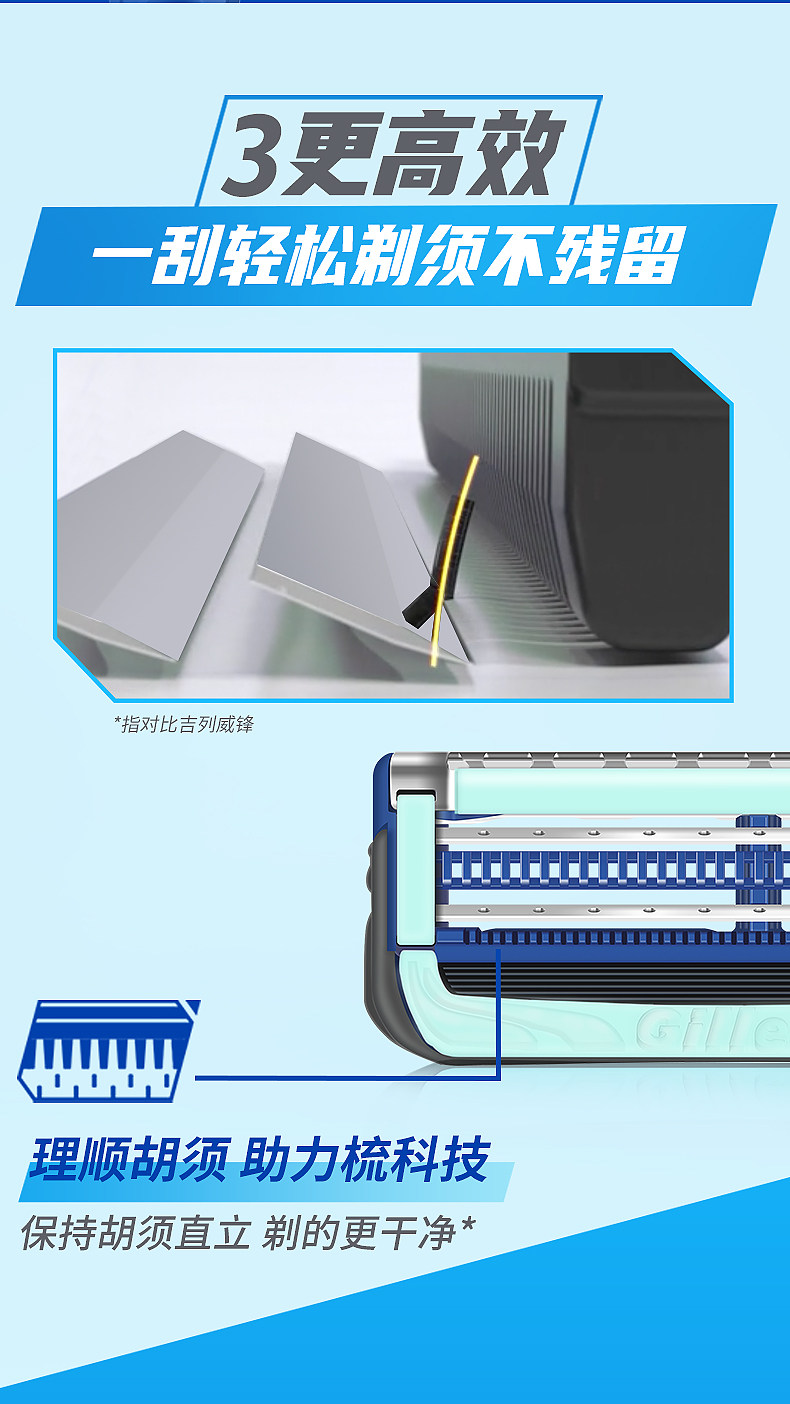 3更高效

一刮轻松剃须不残留

*指对比吉列威锋

Gille

理顺胡须 助力梳科技

保持胡须直立 剃的更干净*