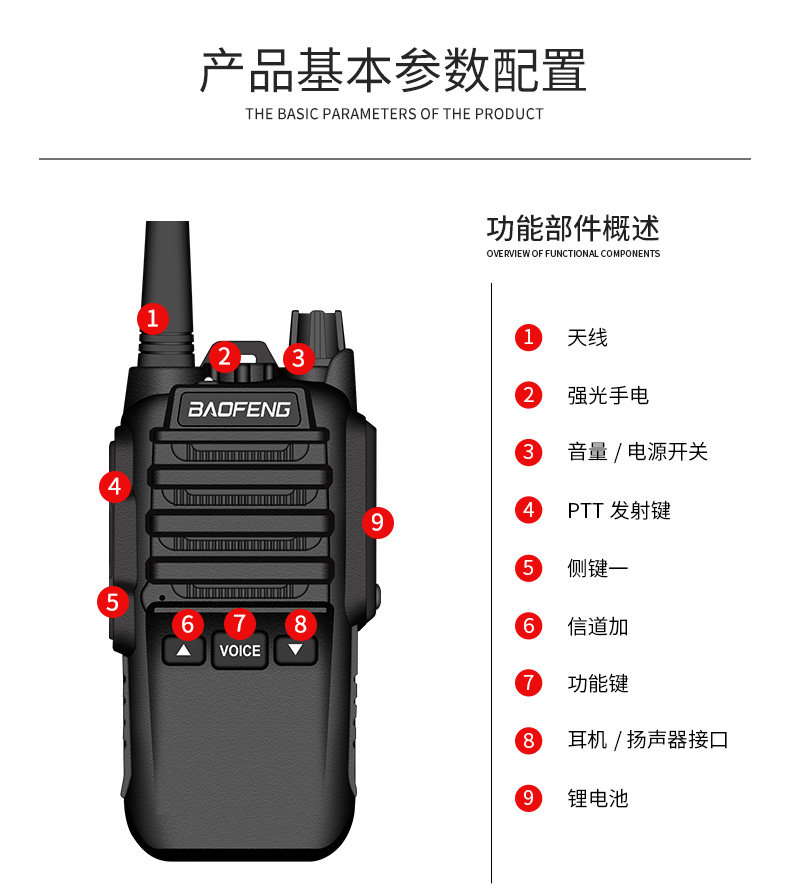 产品基本参数配置
THE BASIC PARAMETERS OF THE PRODUCT

1
2
3
BAOFENG
4
9
5
6
7
8
▲
VOICE
▼

功能部件概述
OVERVIEW OF FUNCTIONAL COMPONENTS

1 天线
2 强光手电
3 音量 / 电源开关
4 PTT 发射键
5 侧键一
6 信道加
7 功能键
8 耳机 / 扬声器接口
9 锂电池