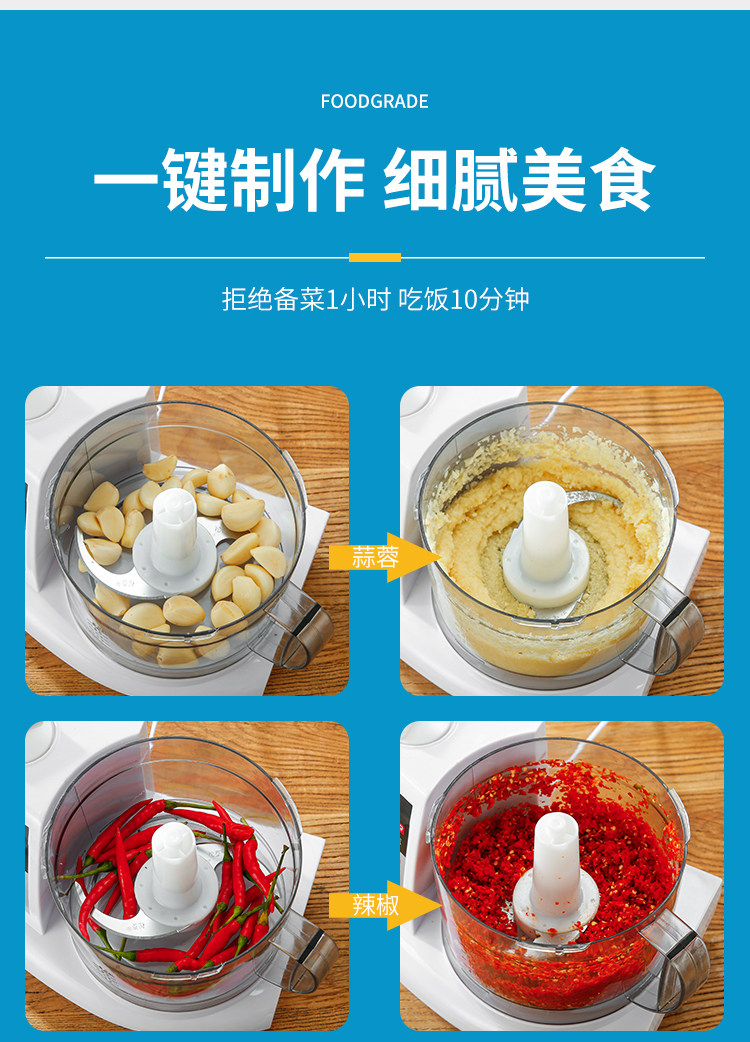 FOODGRADE

一键制作 细腻美食

拒绝备菜1小时 吃饭10分钟

蒜蓉

辣椒