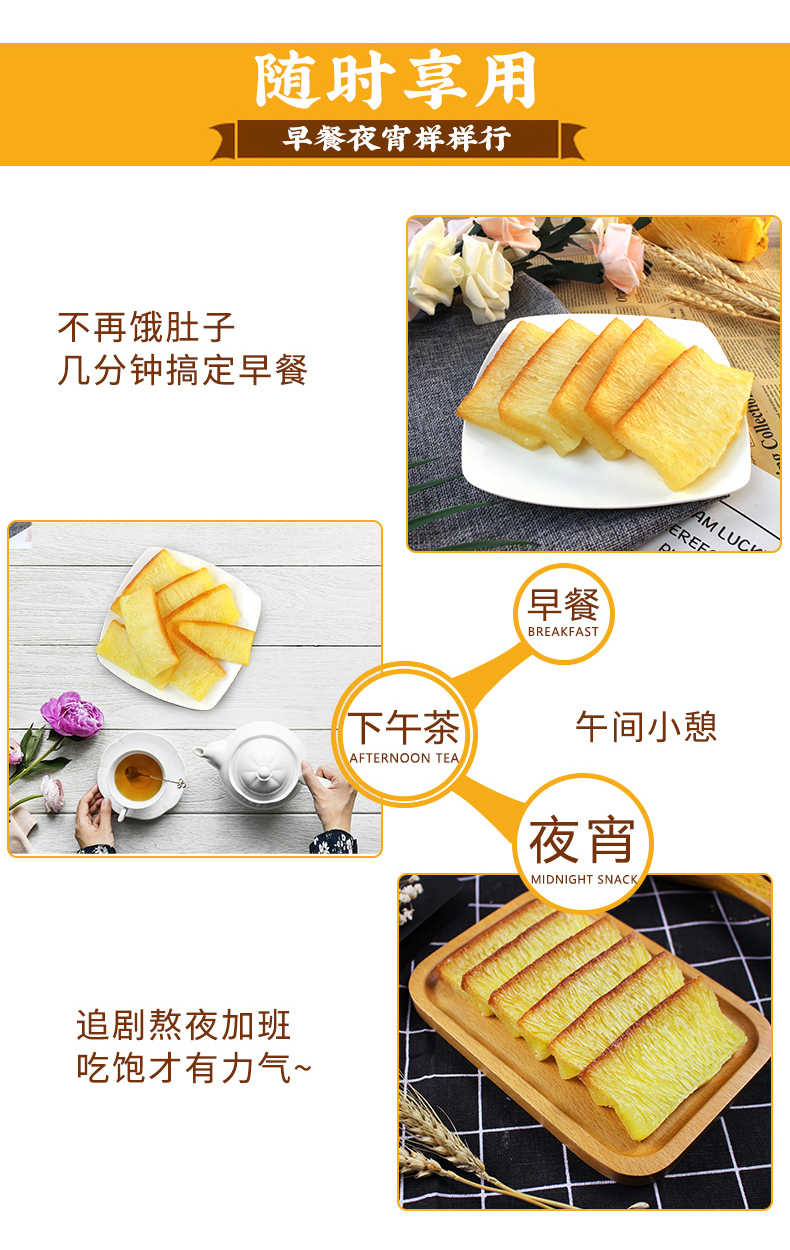 随时享用
早餐夜宵样样行

不再饿肚子
几分钟搞定早餐

早餐
BREAKFAST

下午茶
AFTERNOON TEA

午间小憩

夜宵
MIDNIGHT SNACK

追剧熬夜加班
吃饱才有力气~