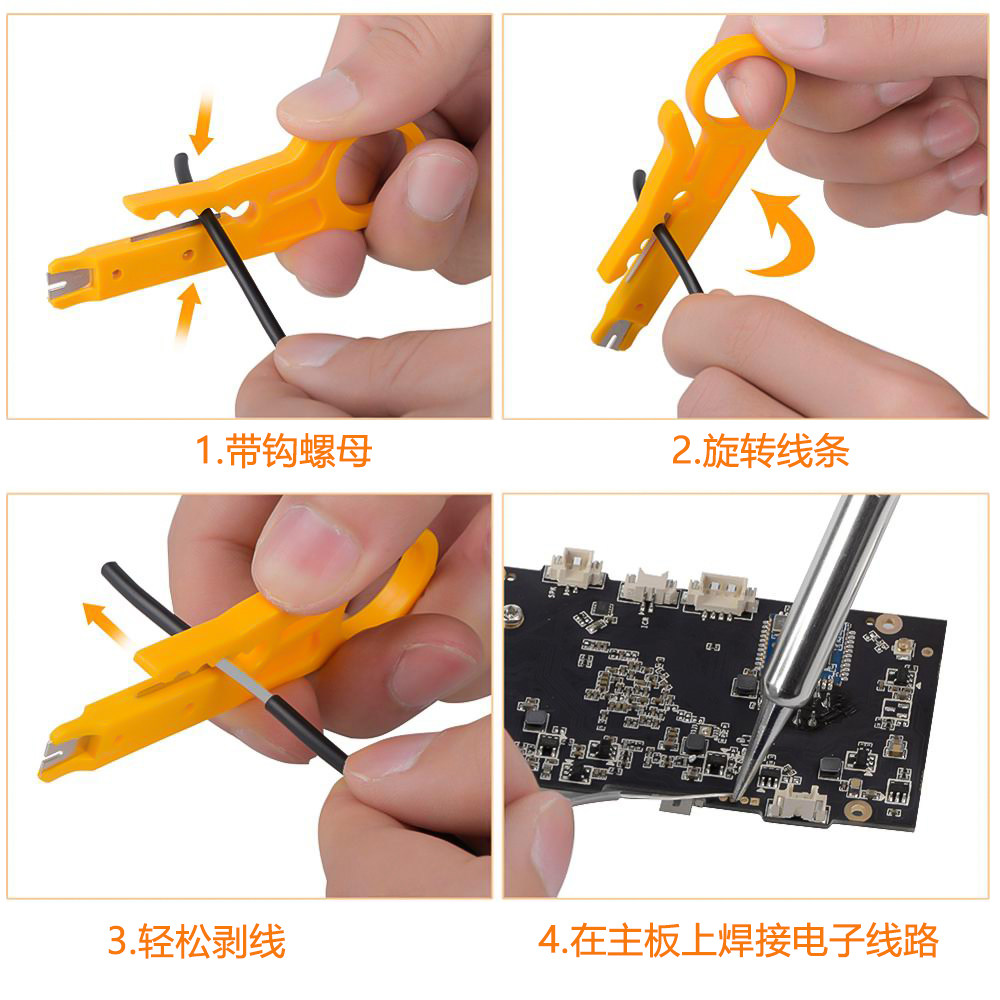 1.带钩螺母

2.旋转线条

3.轻松剥线

4.在主板上焊接电子线路