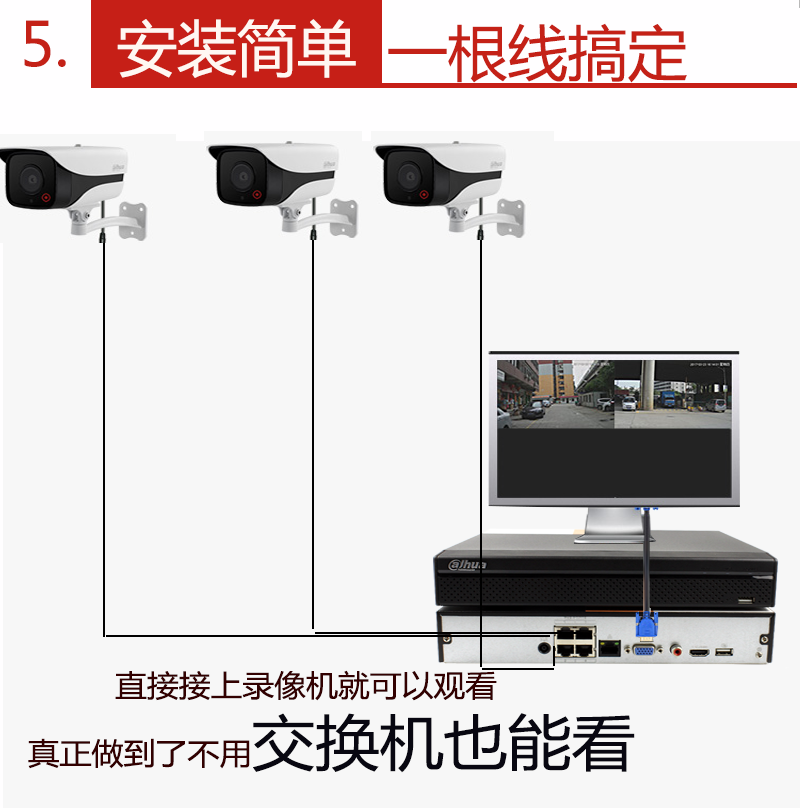 5. 安装简单 一根线搞定

alhua

alhua

alhua

alhua

直接接上录像机就可以观看

真正做到了不用交换机也能看