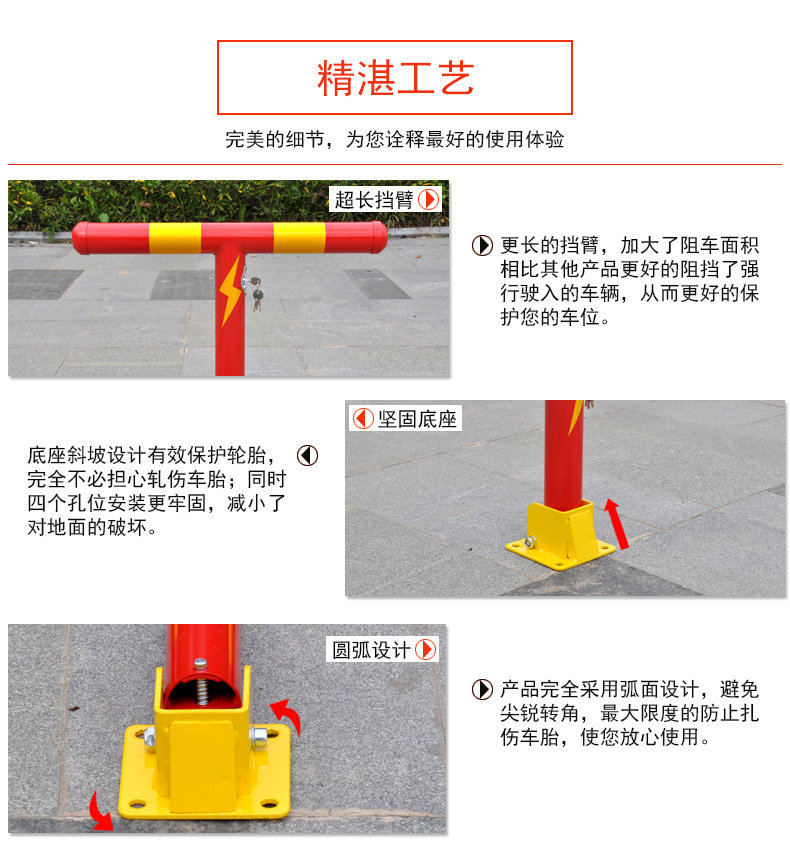 精湛工艺

完美的细节，为您诠释最好的使用体验

超长挡臂

更长的挡臂，加大了阻车面积相比其他产品更好的阻挡了强行驶入的车辆，从而更好的保护您的车位。

坚固底座

底座斜坡设计有效保护轮胎，完全不必担心轧伤车胎；同时四个孔位安装更牢固，减小了对地面的破坏。

圆弧设计

产品完全采用弧面设计，避免尖锐转角，最大限度的防止扎伤车胎，使您放心使用。