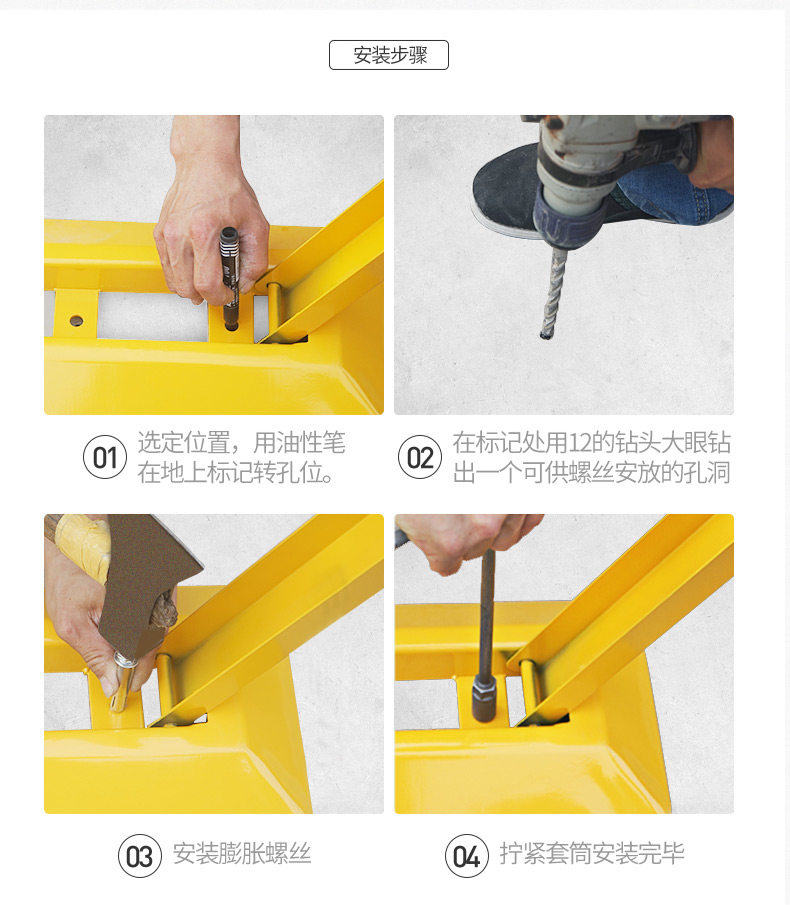 安装步骤

01 选定位置，用油性笔在地上标记转孔位。

02 在标记处用12的钻头大眼钻出一个可供螺丝安放的孔洞

03 安装膨胀螺丝

04 拧紧套筒安装完毕