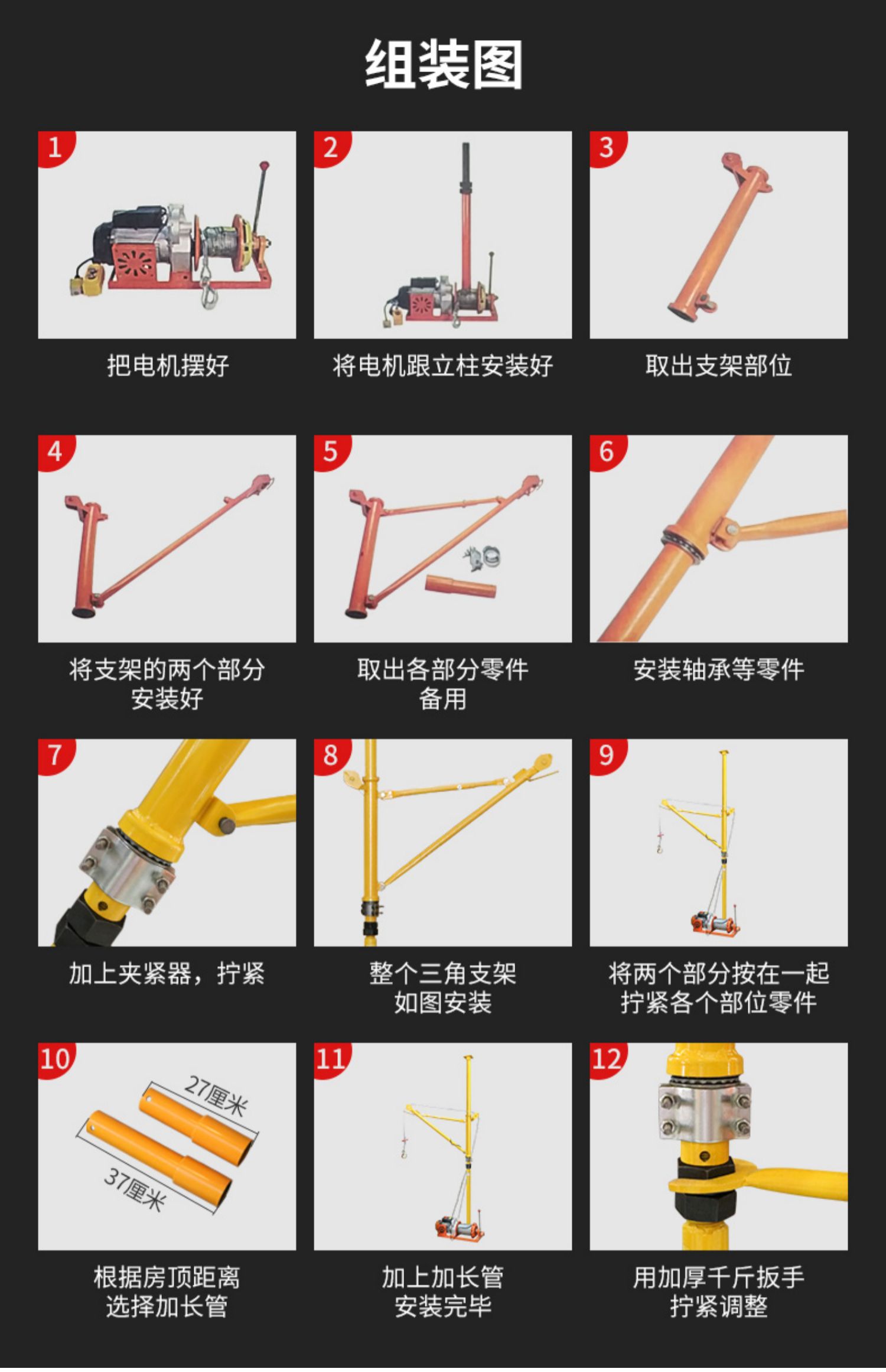 组装图

1

把电机摆好

2

将电机跟立柱安装好

3

取出支架部位

4

将支架的两个部分
安装好

5

取出各部分零件
备用

6

安装轴承等零件

7

加上夹紧器，拧紧

8

整个三角支架
如图安装

9

将两个部分按在一起
拧紧各个部位零件

10

27厘米

37厘米

根据房顶距离
选择加长管

11

加上加长管
安装完毕

12

用加厚千斤扳手
拧紧调整