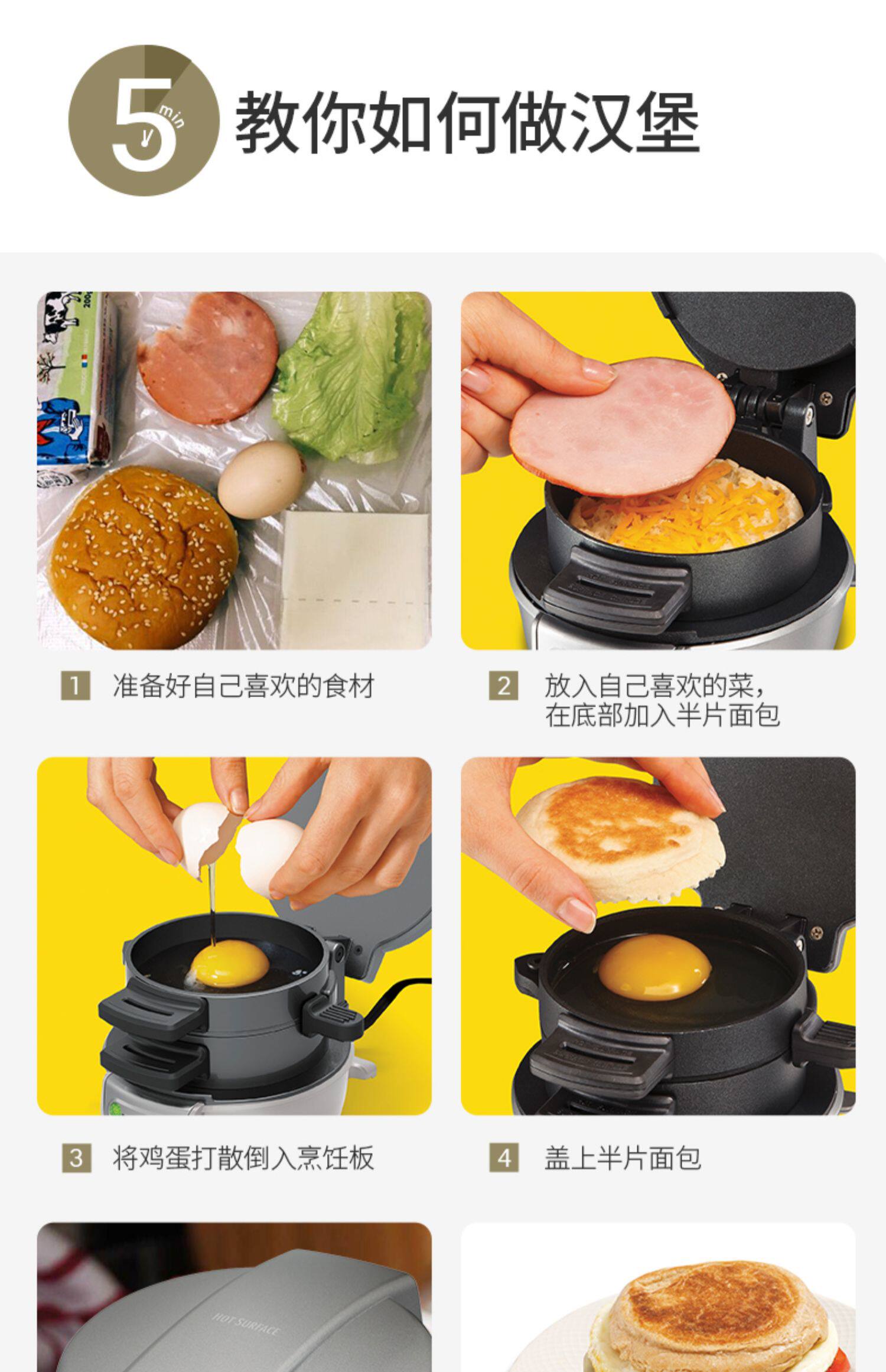 5 min 教你如何做汉堡

1 准备好自己喜欢的食材

2 放入自己喜欢的菜，在底部加入半片面包

3 将鸡蛋打散倒入烹饪板

4 盖上半片面包

HOT SURFACE