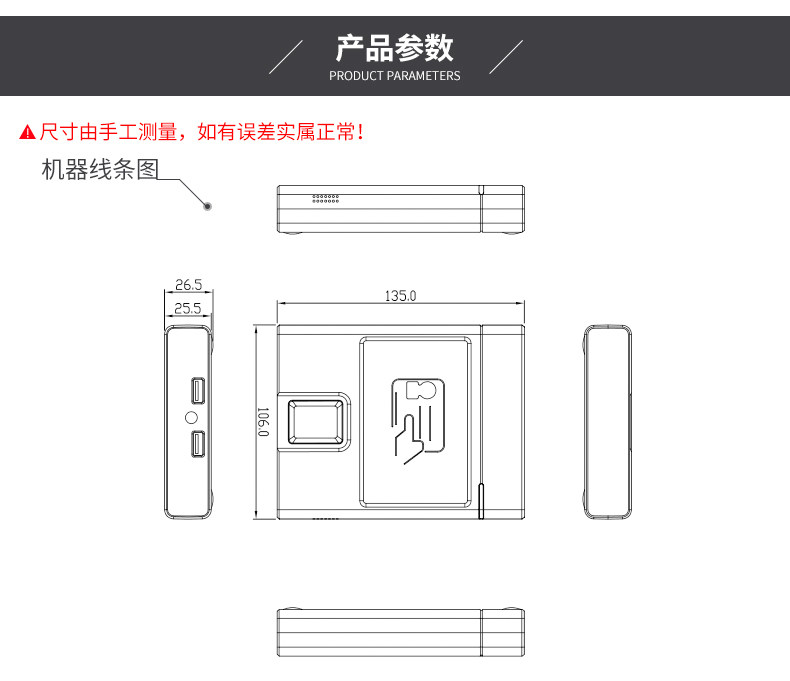 产品参数
PRODUCT PARAMETERS

尺寸由手工测量，如有误差实属正常！

机器线条图

26.5
25.5
135.0
106.0