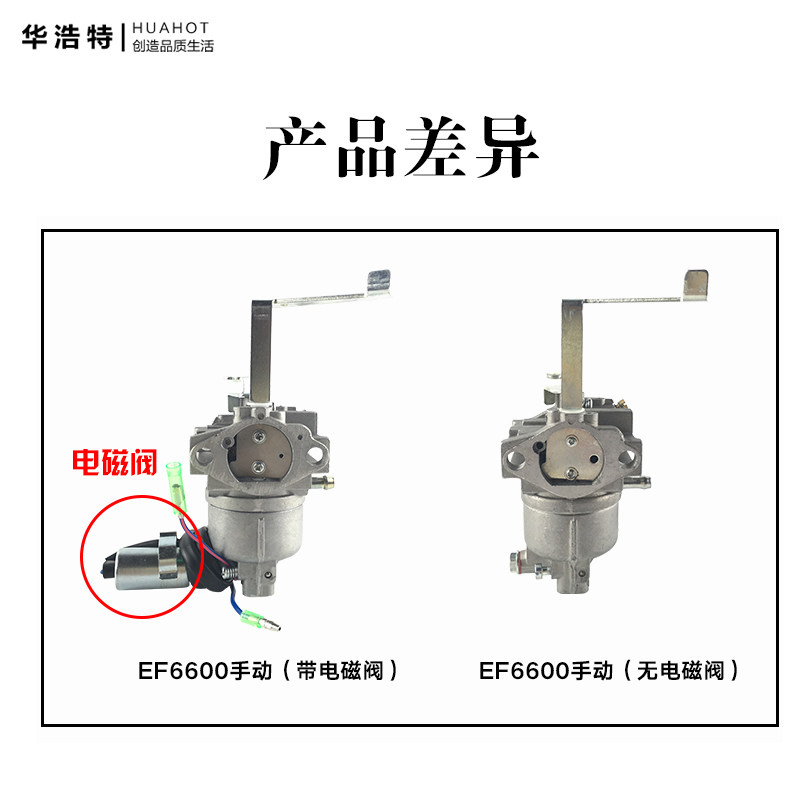 华浩特 | HUAHOT
创造品质生活

产品差异

电磁阀

EF6600手动（带电磁阀）

EF6600手动（无电磁阀）