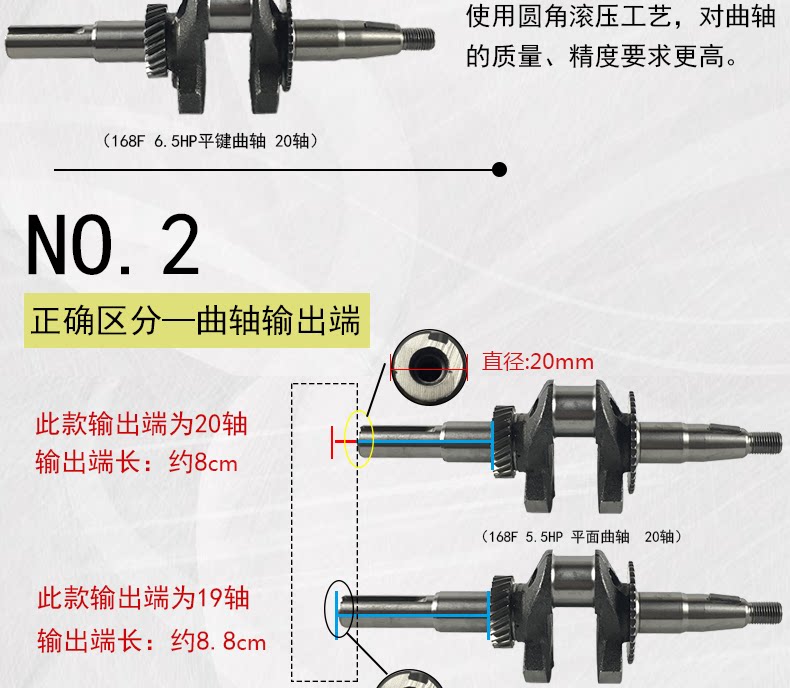 使用圆角滚压工艺，对曲轴的质量、精度要求更高。

（168F 6.5HP平键曲轴 20轴）

NO. 2

正确区分—曲轴输出端

直径:20mm

此款输出端为20轴
输出端长：约8cm

（168F 5.5HP 平面曲轴 20轴）

此款输出端为19轴
输出端长：约8.8cm