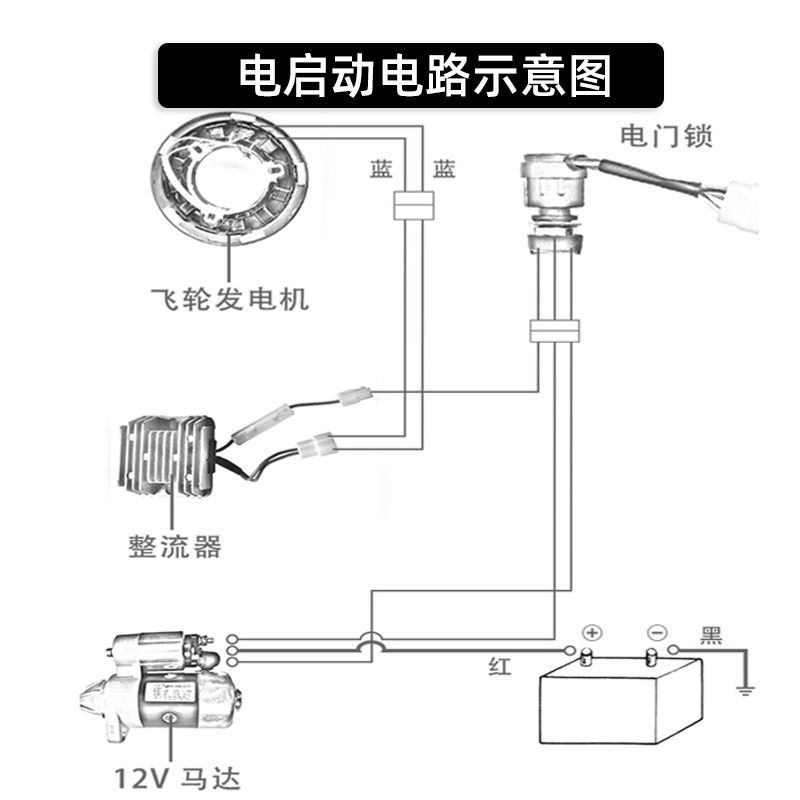 电启动电路示意图

电门锁

蓝 蓝

飞轮发电机

整流器

+ − 黑

红

12V 马达