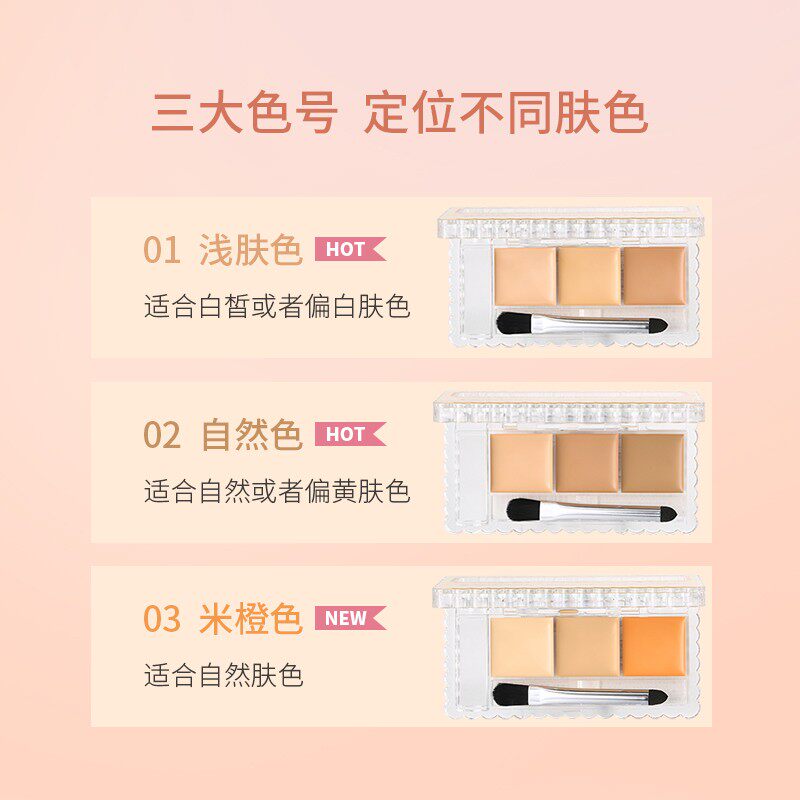 三大色号 定位不同肤色

01 浅肤色 HOT

适合白皙或者偏白肤色

02 自然色 HOT

适合自然或者偏黄肤色

03 米橙色 NEW

适合自然肤色