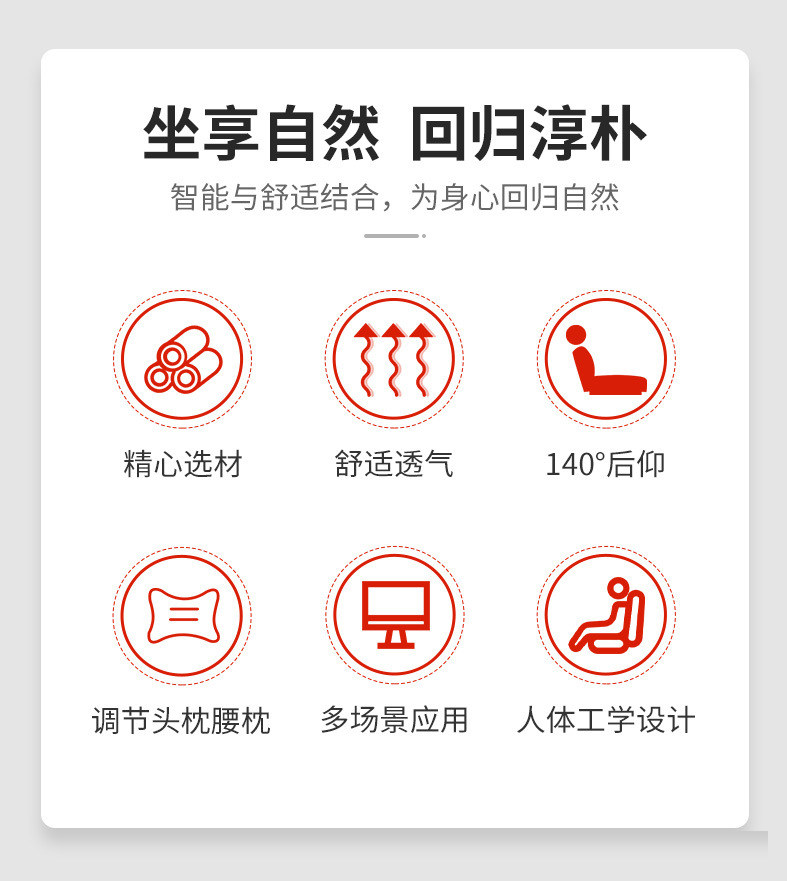 坐享自然 回归淳朴

智能与舒适结合，为身心回归自然

精心选材

舒适透气

140°后仰

调节头枕腰枕

多场景应用

人体工学设计