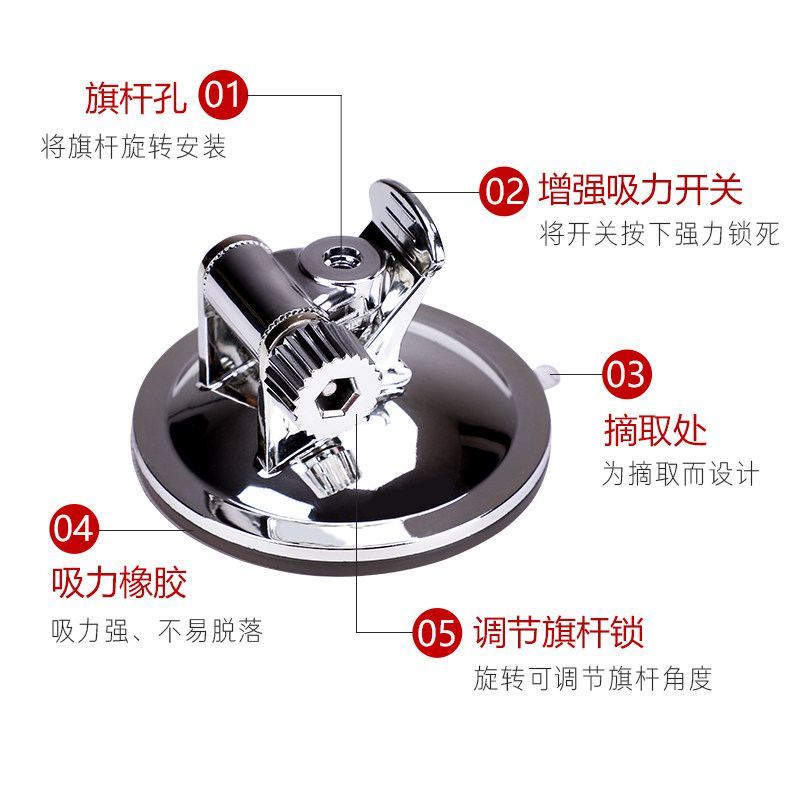 旗杆孔 01
将旗杆旋转安装

02 增强吸力开关
将开关按下强力锁死

03
摘取处
为摘取而设计

04
吸力橡胶
吸力强、不易脱落

05 调节旗杆锁
旋转可调节旗杆角度