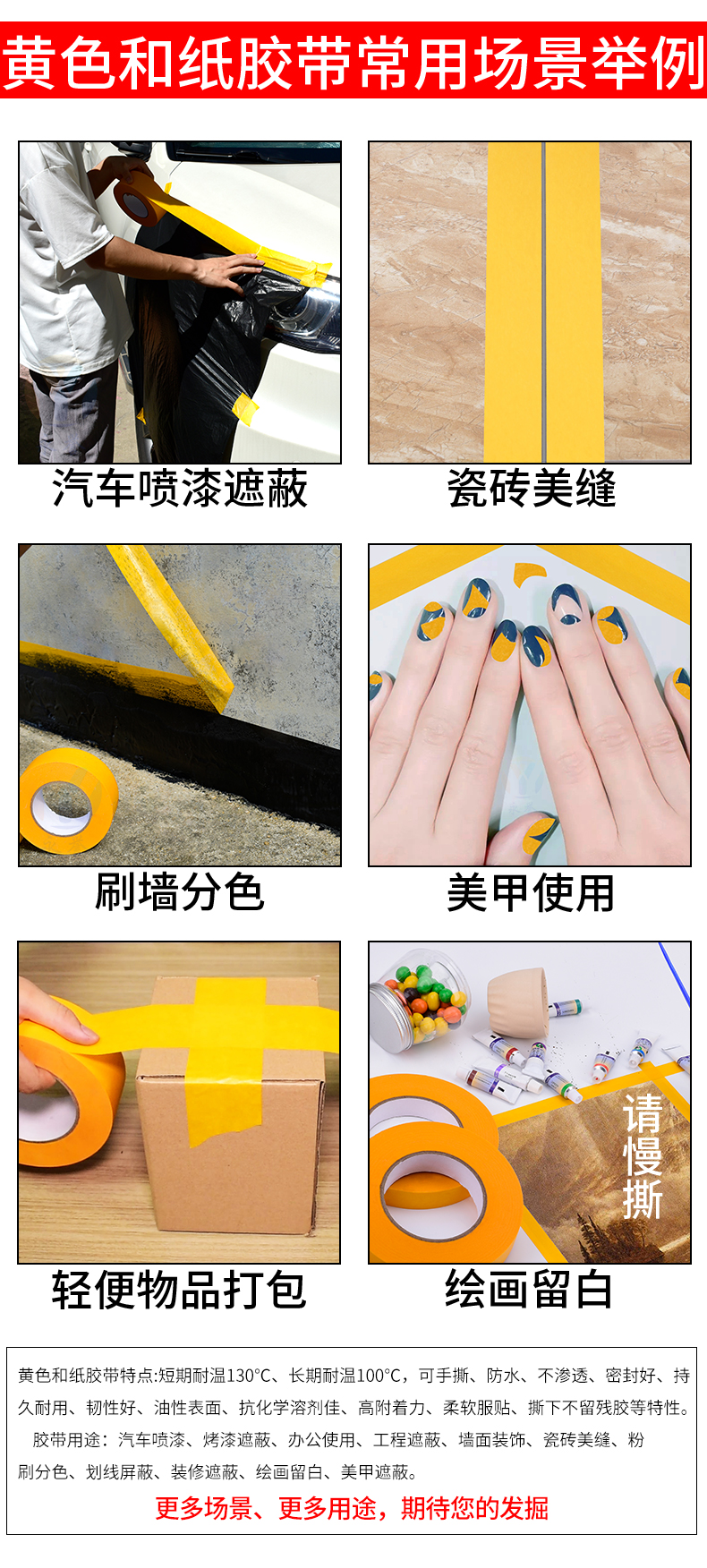 黄色和纸胶带常用场景举例

汽车喷漆遮蔽

瓷砖美缝

刷墙分色

美甲使用

轻便物品打包

请慢撕

绘画留白

黄色和纸胶带特点:短期耐温130°C、长期耐温100°C，可手撕、防水、不渗透、密封好、持久耐用、韧性好、油性表面、抗化学溶剂佳、高附着力、柔软服贴、撕下不留残胶等特性。

胶带用途：汽车喷漆、烤漆遮蔽、办公使用、工程遮蔽、墙面装饰、瓷砖美缝、粉刷分色、划线屏蔽、装修遮蔽、绘画留白、美甲遮蔽。

更多场景、更多用途，期待您的发掘