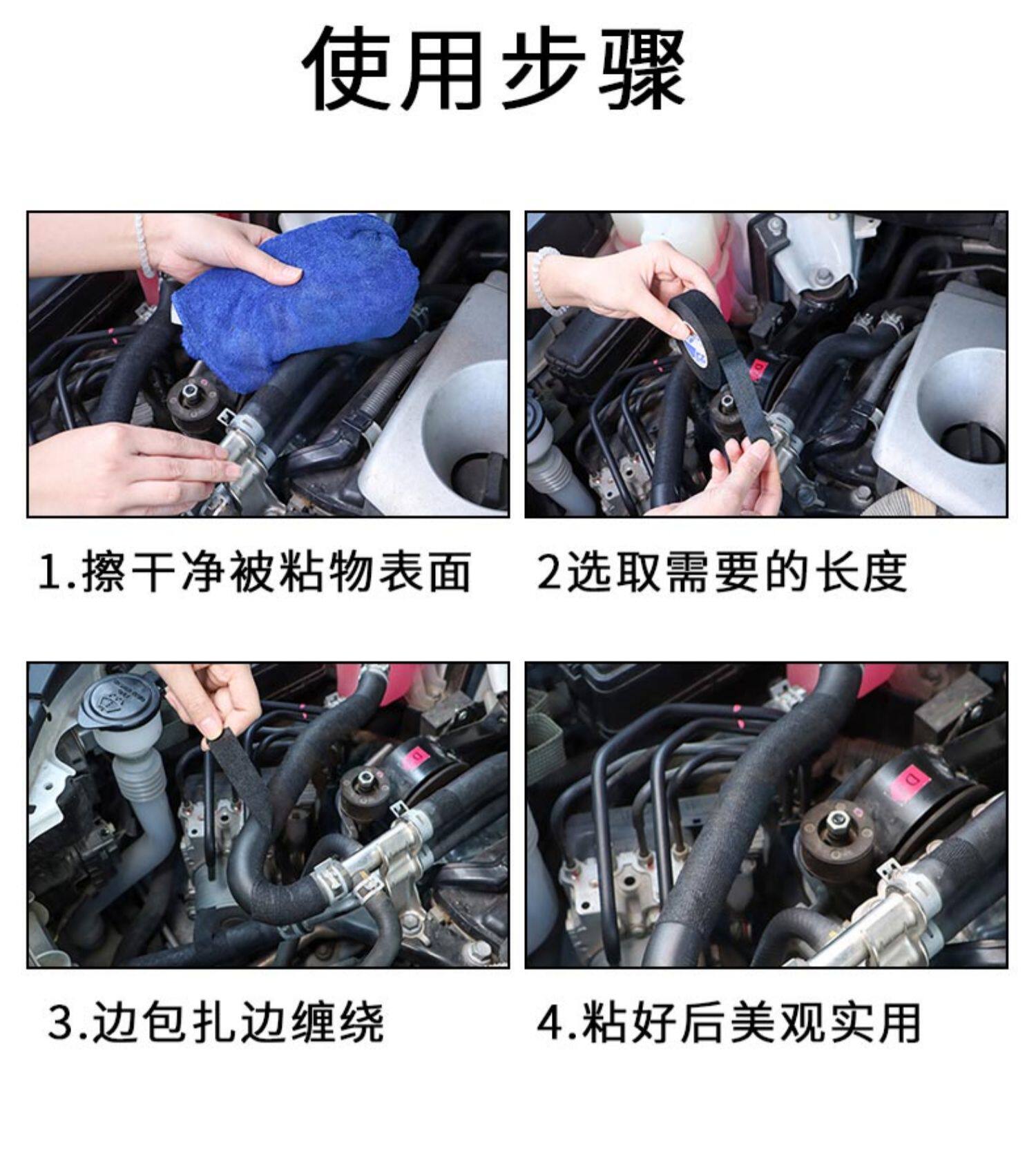 使用步骤

1.擦干净被粘物表面

2选取需要的长度

3.边包扎边缠绕

4.粘好后美观实用