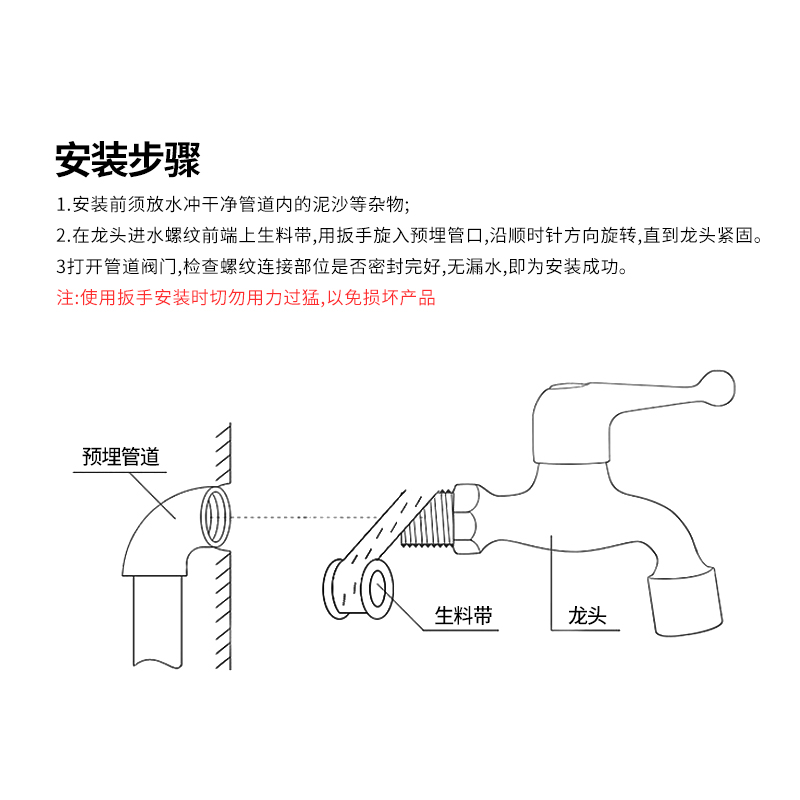 安装步骤

1.安装前须放水冲干净管道内的泥沙等杂物;

2.在龙头进水螺纹前端上生料带,用扳手旋入预埋管口,沿顺时针方向旋转,直到龙头紧固。

3打开管道阀门,检查螺纹连接部位是否密封完好,无漏水,即为安装成功。

注:使用扳手安装时切勿用力过猛,以免损坏产品

预埋管道

生料带

龙头