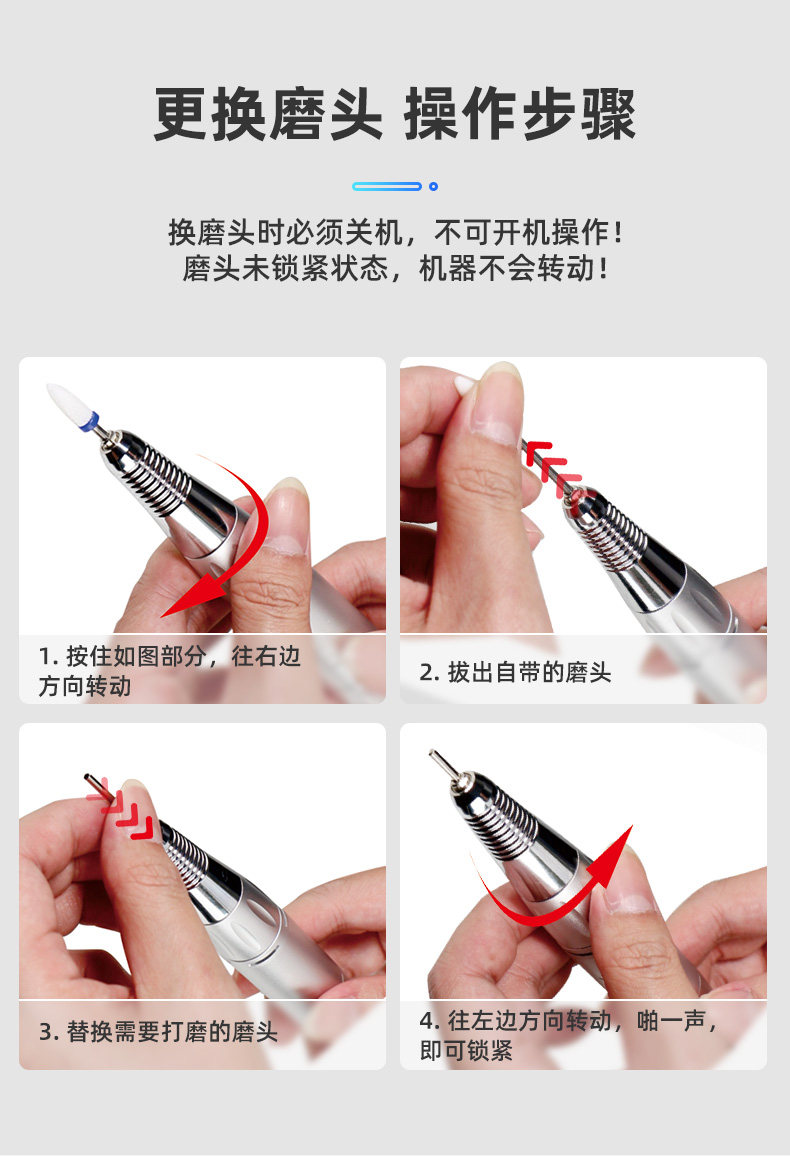 更换磨头 操作步骤

换磨头时必须关机，不可开机操作！
磨头未锁紧状态，机器不会转动！

1. 按住如图部分，往右边方向转动

2. 拔出自带的磨头

3. 替换需要打磨的磨头

4. 往左边方向转动，啪一声，即可锁紧