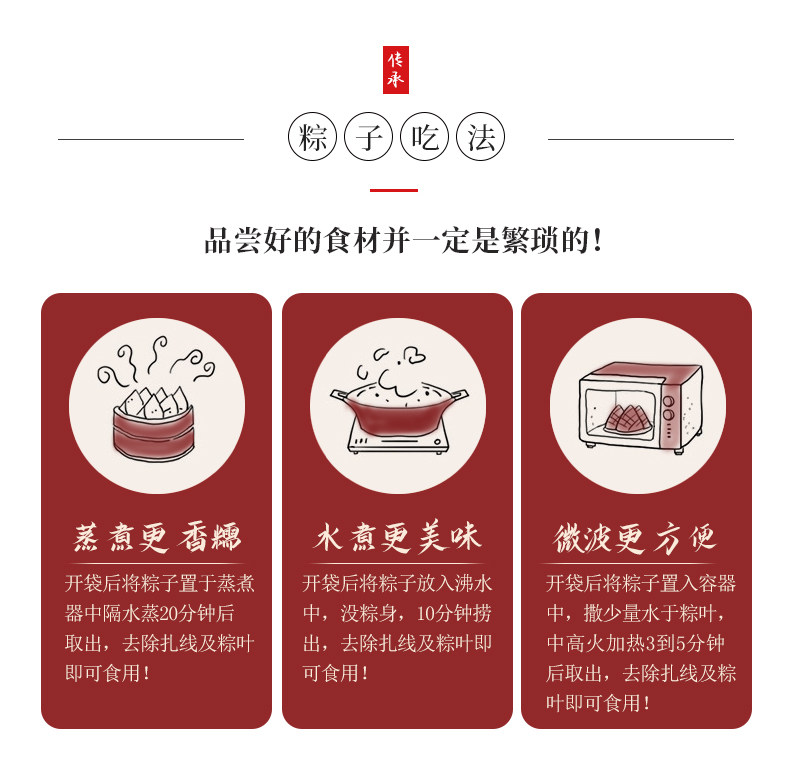 传承

粽子吃法

品尝好的食材并一定是繁琐的！

蒸煮更香糯

开袋后将粽子置于蒸煮器中隔水蒸20分钟后取出，去除扎线及粽叶即可食用！

水煮更美味

开袋后将粽子放入沸水中，没粽身，10分钟捞出，去除扎线及粽叶即可食用！

微波更方便

开袋后将粽子置入容器中，撒少量水于粽叶，中高火加热3到5分钟后取出，去除扎线及粽叶即可食用！