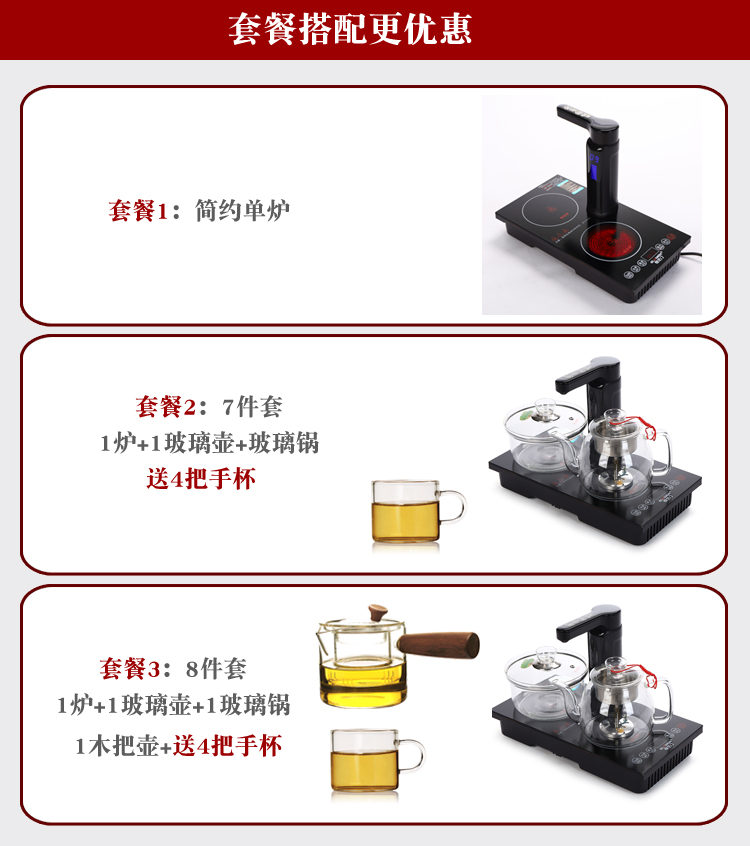 套餐搭配更优惠

套餐1：简约单炉

套餐2：7件套
1炉+1玻璃壶+玻璃锅
送4把手杯

套餐3：8件套
1炉+1玻璃壶+1玻璃锅
1木把壶+送4把手杯