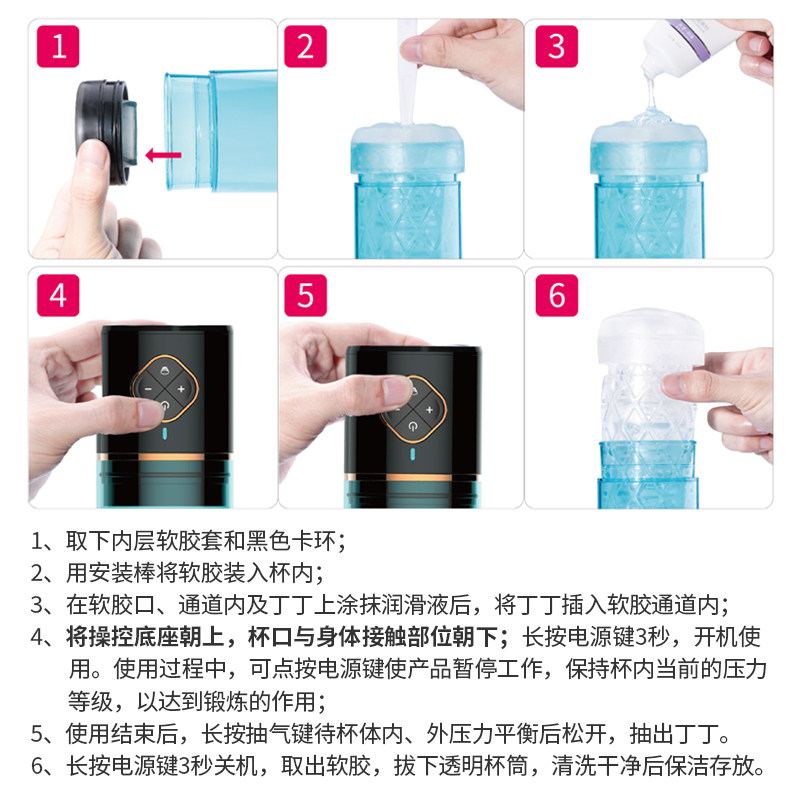 1

2

3

4

5

6

1、取下内层软胶套和黑色卡环；
2、用安装棒将软胶装入杯内；
3、在软胶口、通道内及丁丁上涂抹润滑液后，将丁丁插入软胶通道内；
4、将操控底座朝上，杯口与身体接触部位朝下；长按电源键3秒，开机使用。使用过程中，可点按电源键使产品暂停工作，保持杯内当前的压力等级，以达到锻炼的作用；
5、使用结束后，长按抽气键待杯体内、外压力平衡后松开，抽出丁丁。
6、长按电源键3秒关机，取出软胶，拔下透明杯筒，清洗干净后保洁存放。