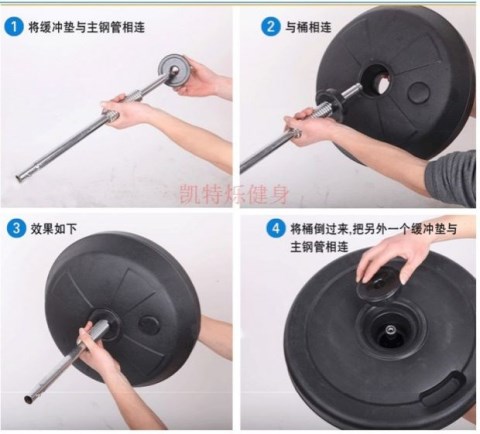 1 将缓冲垫与主钢管相连

2 与桶相连

凯特烁健身

3 效果如下

4 将桶倒过来,把另外一个缓冲垫与主钢管相连