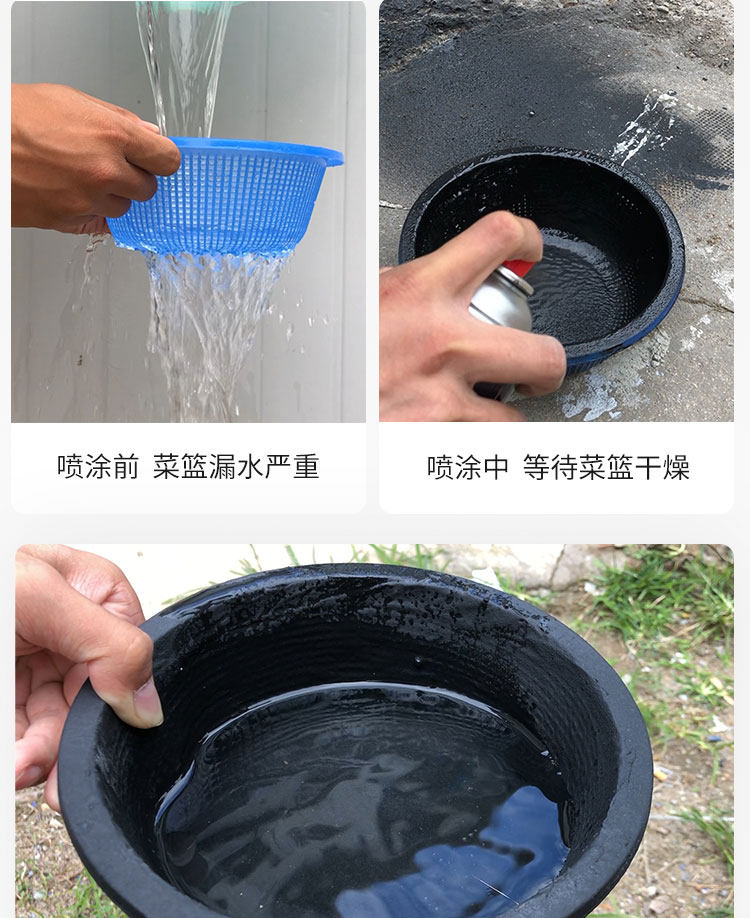 喷涂前 菜篮漏水严重

喷涂中 等待菜篮干燥