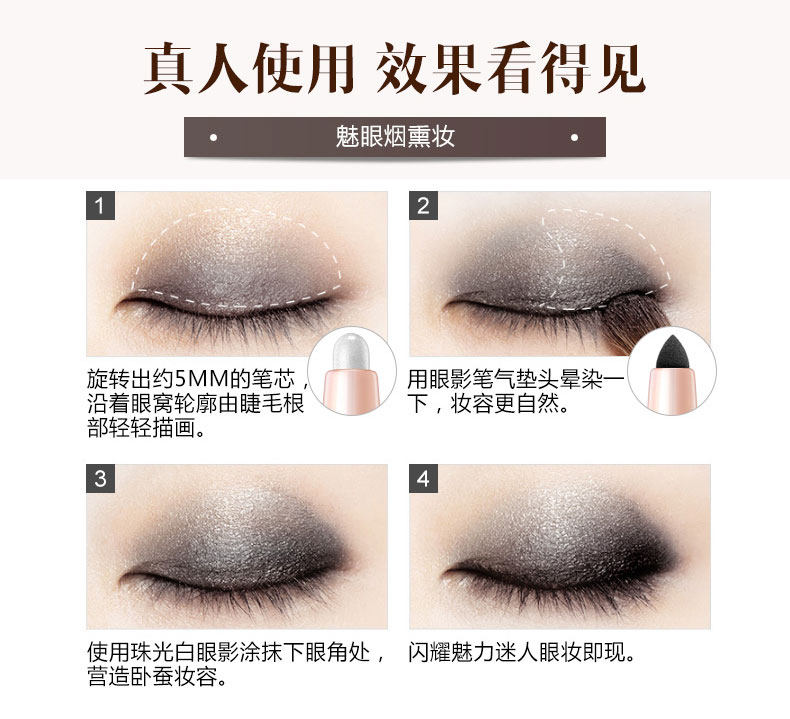 真人使用 效果看得见

魅眼烟熏妆

1

旋转出约5MM的笔芯，沿着眼窝轮廓由睫毛根部轻轻描画。

2

用眼影笔气垫头晕染一下，妆容更自然。

3

使用珠光白眼影涂抹下眼角处，营造卧蚕妆容。

4

闪耀魅力迷人眼妆即现。