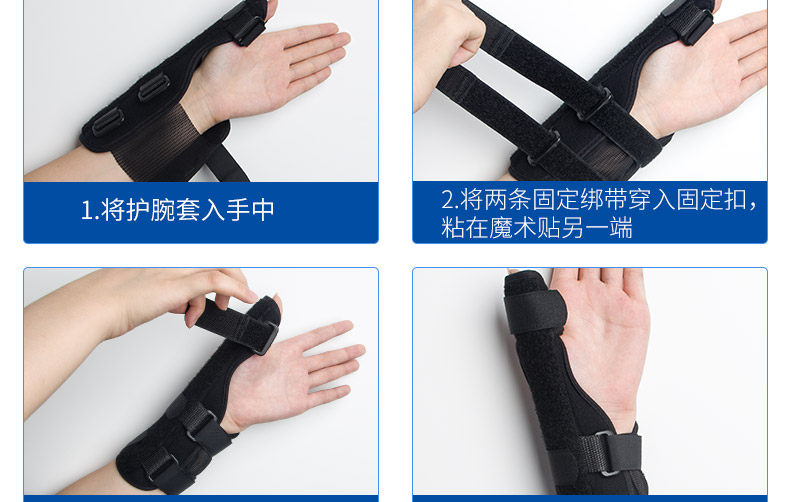 1.将护腕套入手中

2.将两条固定绑带穿入固定扣，粘在魔术贴另一端