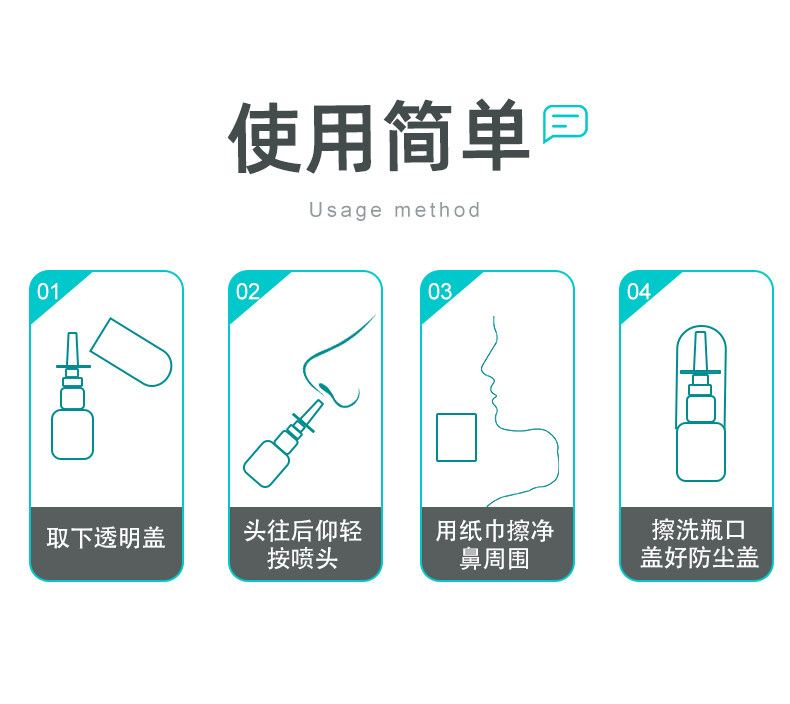 使用简单

Usage method

01
取下透明盖

02
头往后仰轻按喷头

03
用纸巾擦净鼻周围

04
擦洗瓶口盖好防尘盖