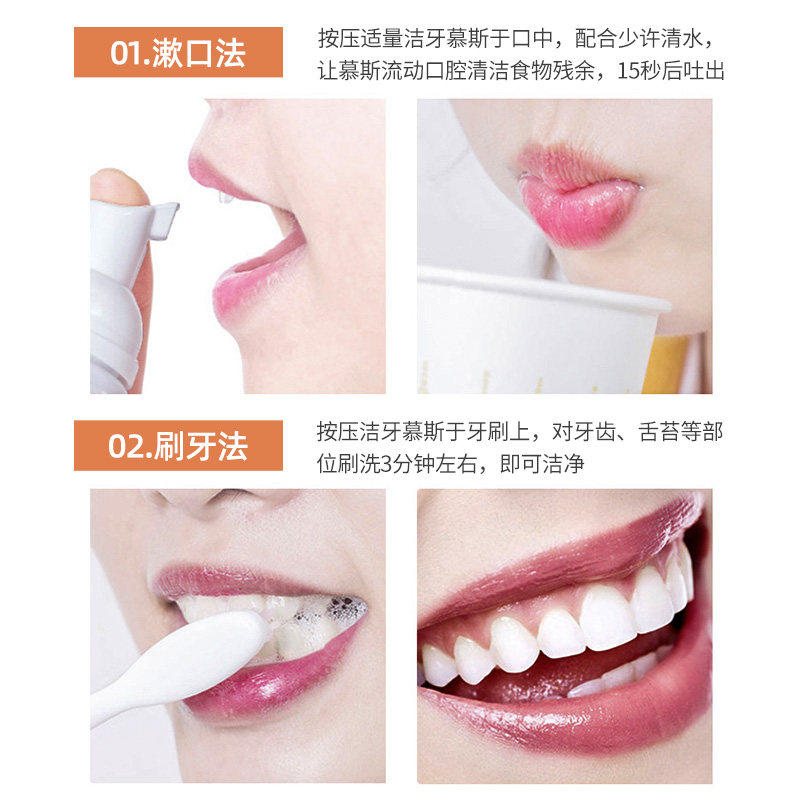 01.漱口法

按压适量洁牙慕斯于口中，配合少许清水，让慕斯流动口腔清洁食物残余，15秒后吐出

02.刷牙法

按压洁牙慕斯于牙刷上，对牙齿、舌苔等部位刷洗3分钟左右，即可洁净