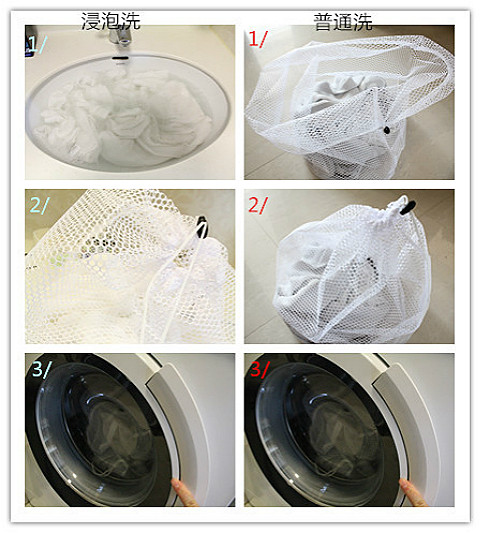 浸泡洗

1/

2/

3/

普通洗

1/

2/

3/