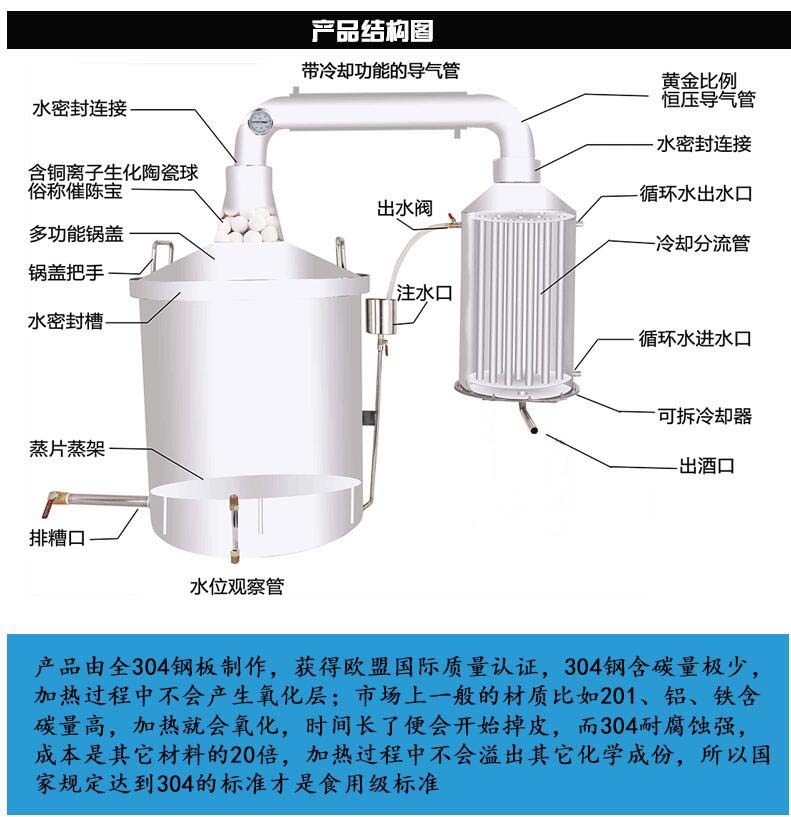 产品结构图

带冷却功能的导气管

水密封连接

含铜离子生化陶瓷球
俗称催陈宝

多功能锅盖

锅盖把手

水密封槽

蒸片蒸架

排糟口

水位观察管

出水阀

注水口

黄金比例
恒压导气管

水密封连接

循环水出水口

冷却分流管

循环水进水口

可拆冷却器

出酒口

产品由全304钢板制作，获得欧盟国际质量认证，304钢含碳量极少，加热过程中不会产生氧化层；市场上一般的材质比如201、铝、铁含碳量高，加热就会氧化，时间长了便会开始掉皮，而304耐腐蚀强，成本是其它材料的20倍，加热过程中不会溢出其它化学成份，所以国家规定达到304的标准才是食用级标准