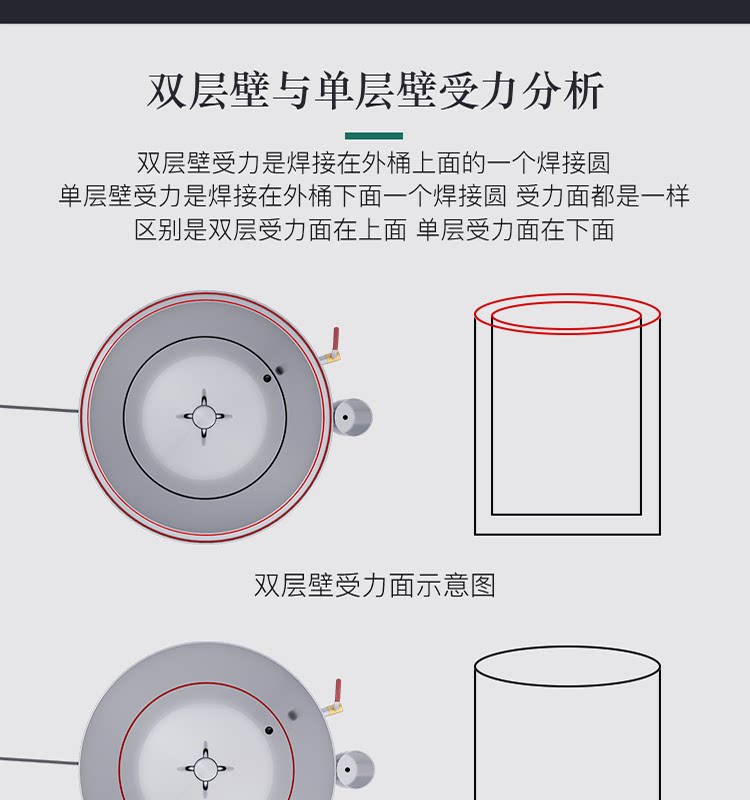 双层壁与单层壁受力分析

双层壁受力是焊接在外桶上面的一个焊接圆
单层壁受力是焊接在外桶下面一个焊接圆 受力面都是一样
区别是双层受力面在上面 单层受力面在下面

双层壁受力面示意图