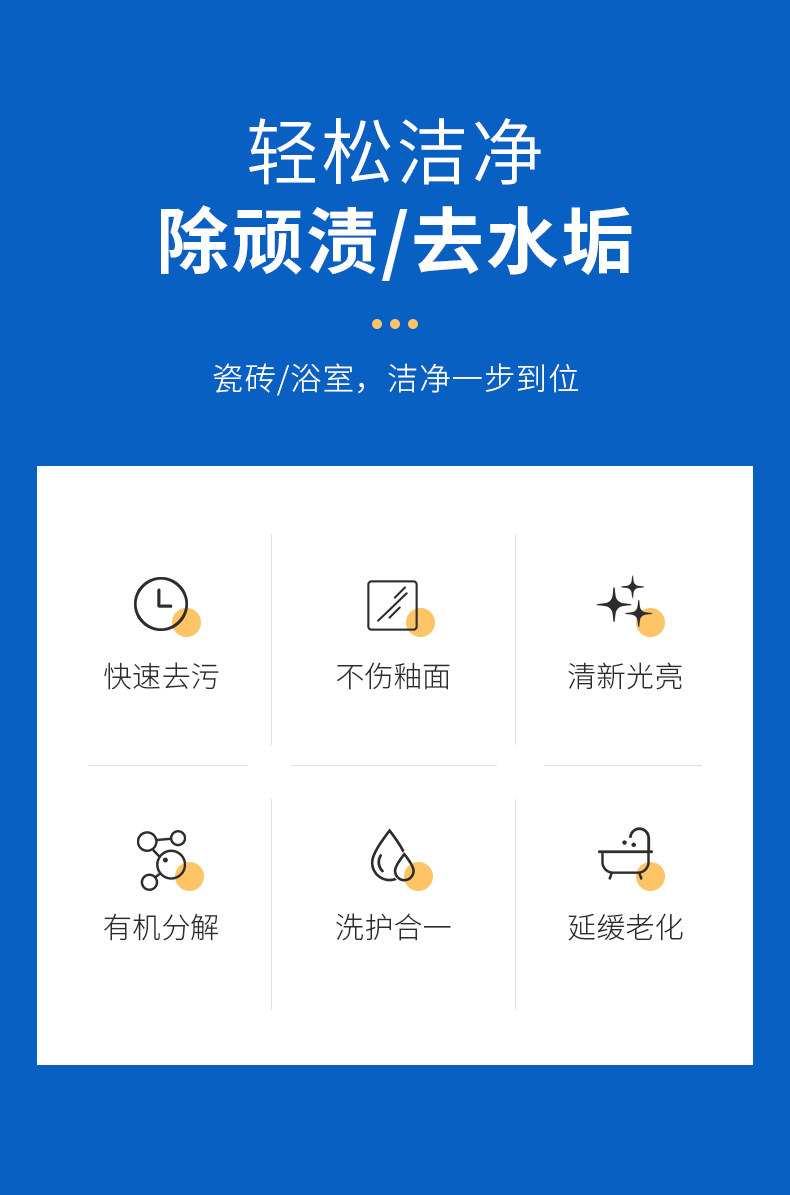 轻松洁净
除顽渍/去水垢

瓷砖/浴室，洁净一步到位

快速去污

不伤釉面

清新光亮

有机分解

洗护合一

延缓老化