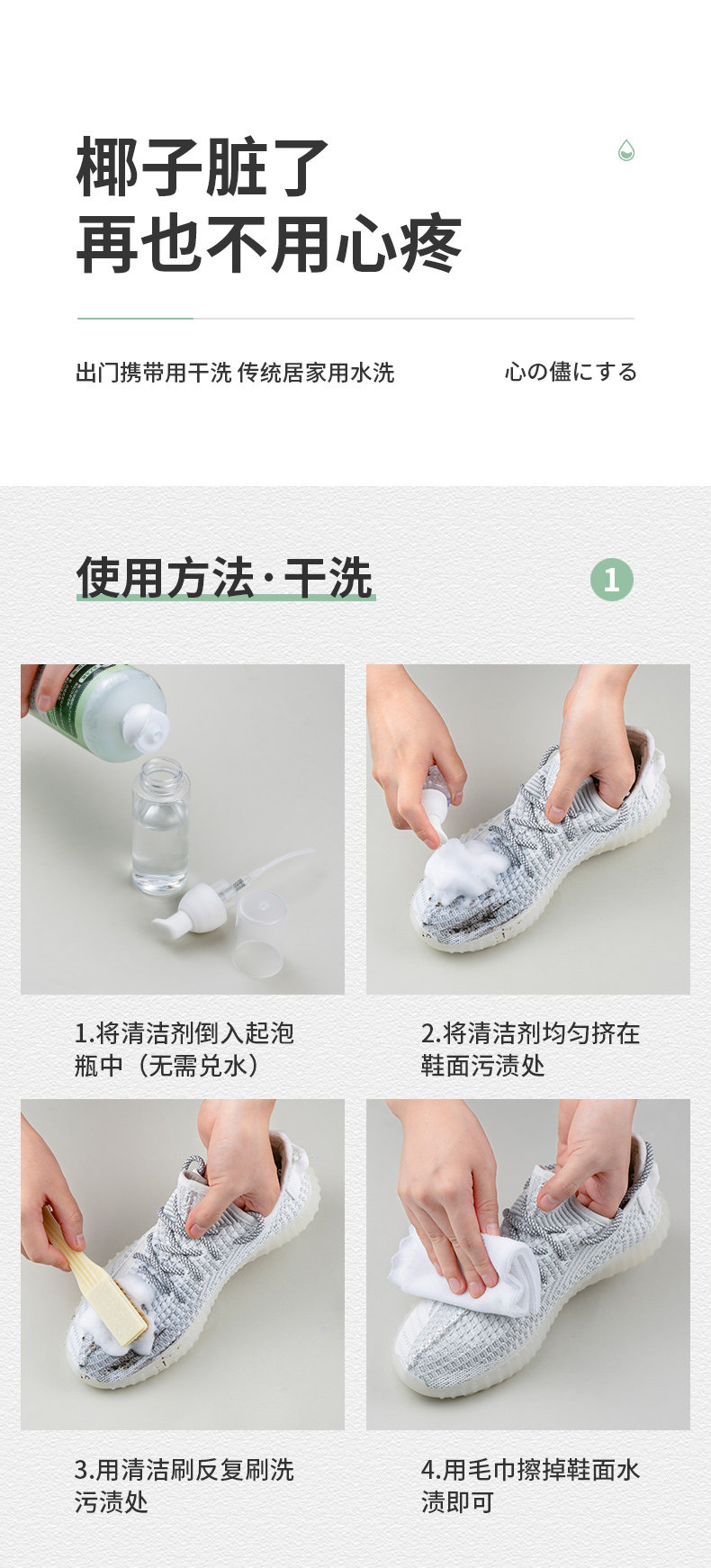 椰子脏了
再也不用心疼

出门携带用干洗 传统居家用水洗

心の儘にする

使用方法·干洗

1

1.将清洁剂倒入起泡瓶中（无需兑水）

2.将清洁剂均匀挤在鞋面污渍处

3.用清洁刷反复刷洗污渍处

4.用毛巾擦掉鞋面水渍即可