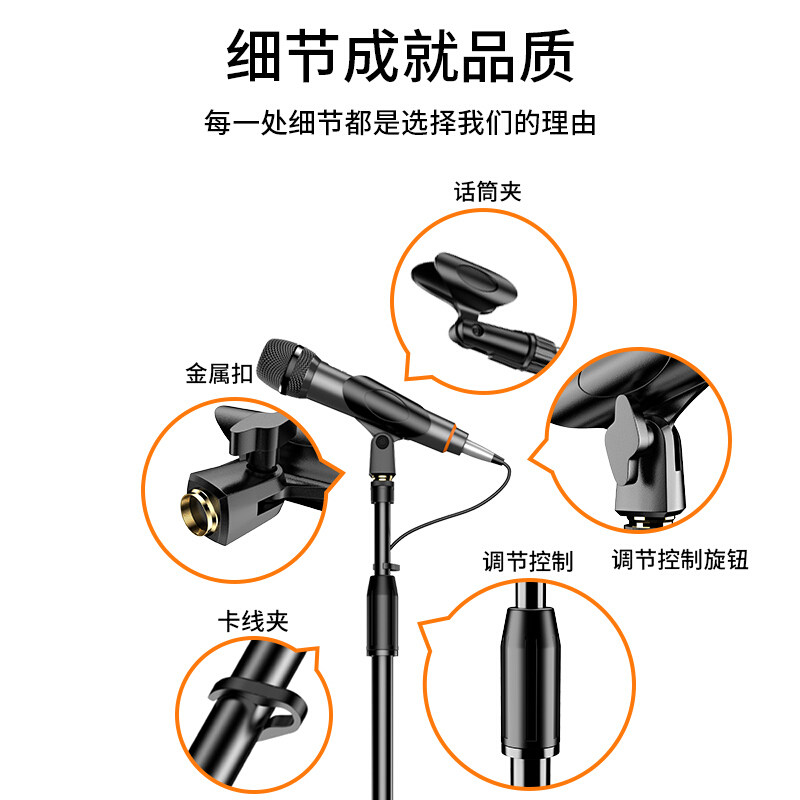 细节成就品质

每一处细节都是选择我们的理由

话筒夹

金属扣

调节控制

调节控制旋钮

卡线夹