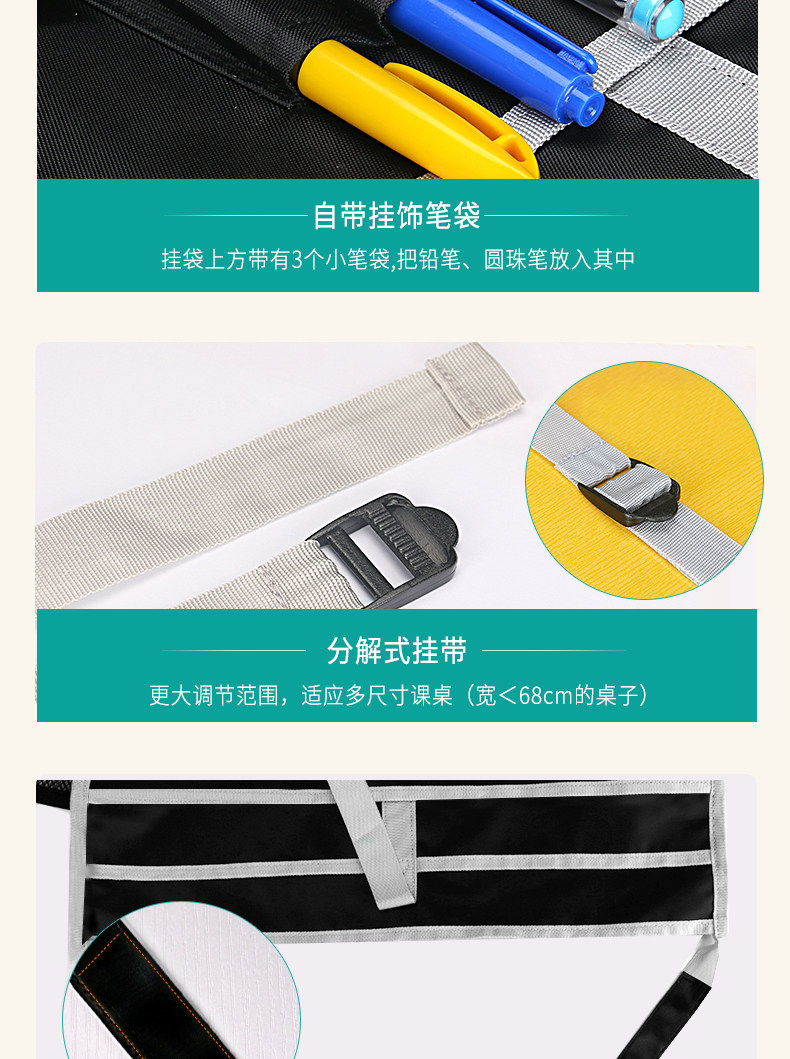 自带挂饰笔袋

挂袋上方带有3个小笔袋,把铅笔、圆珠笔放入其中

分解式挂带

更大调节范围，适应多尺寸课桌（宽<68cm的桌子）