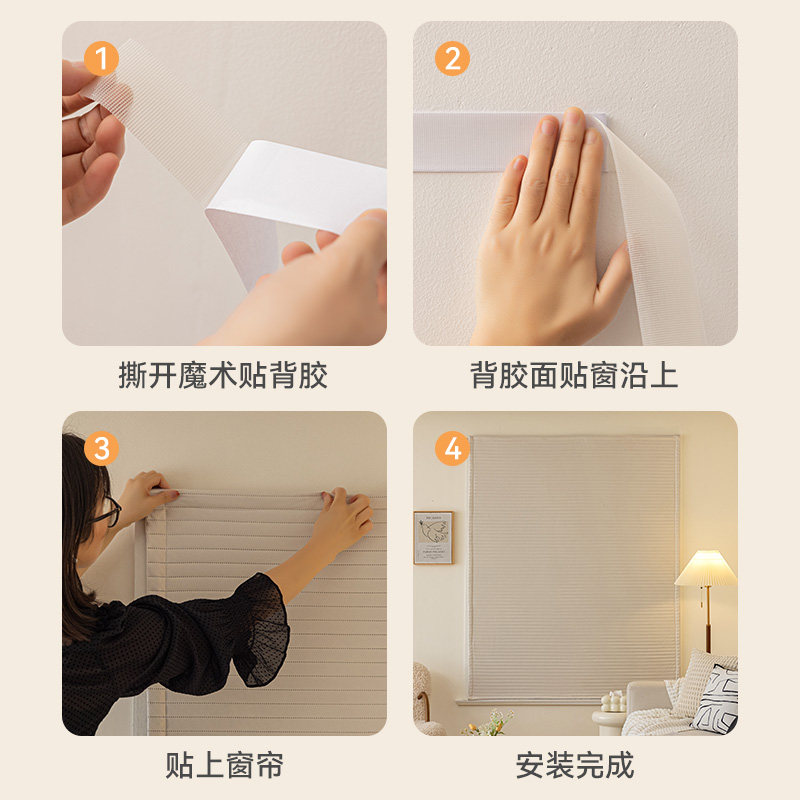 1
撕开魔术贴背胶

2
背胶面贴窗沿上

3
贴上窗帘

4
安装完成