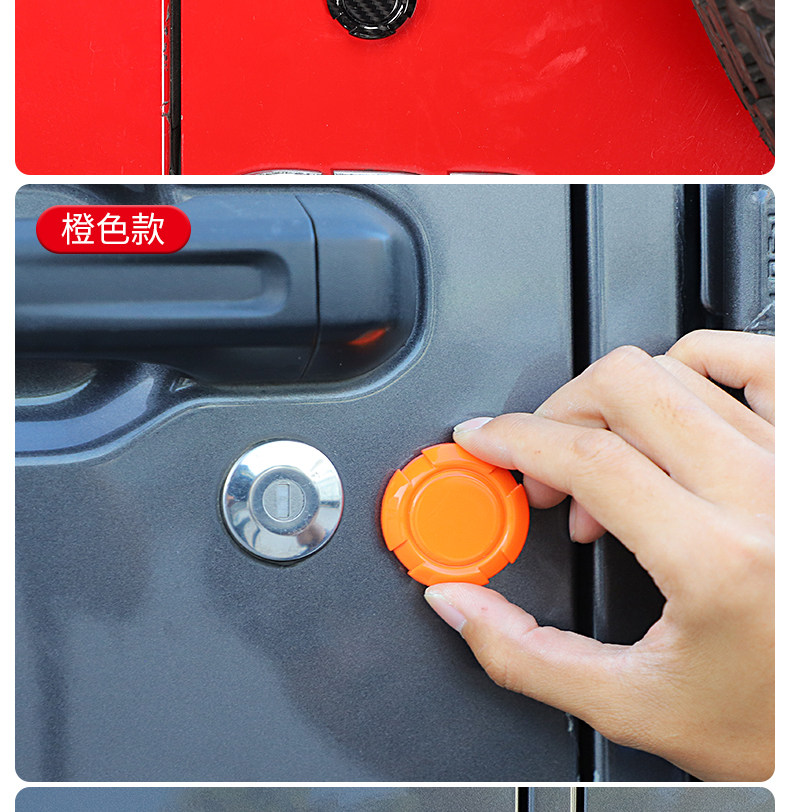 橙色款